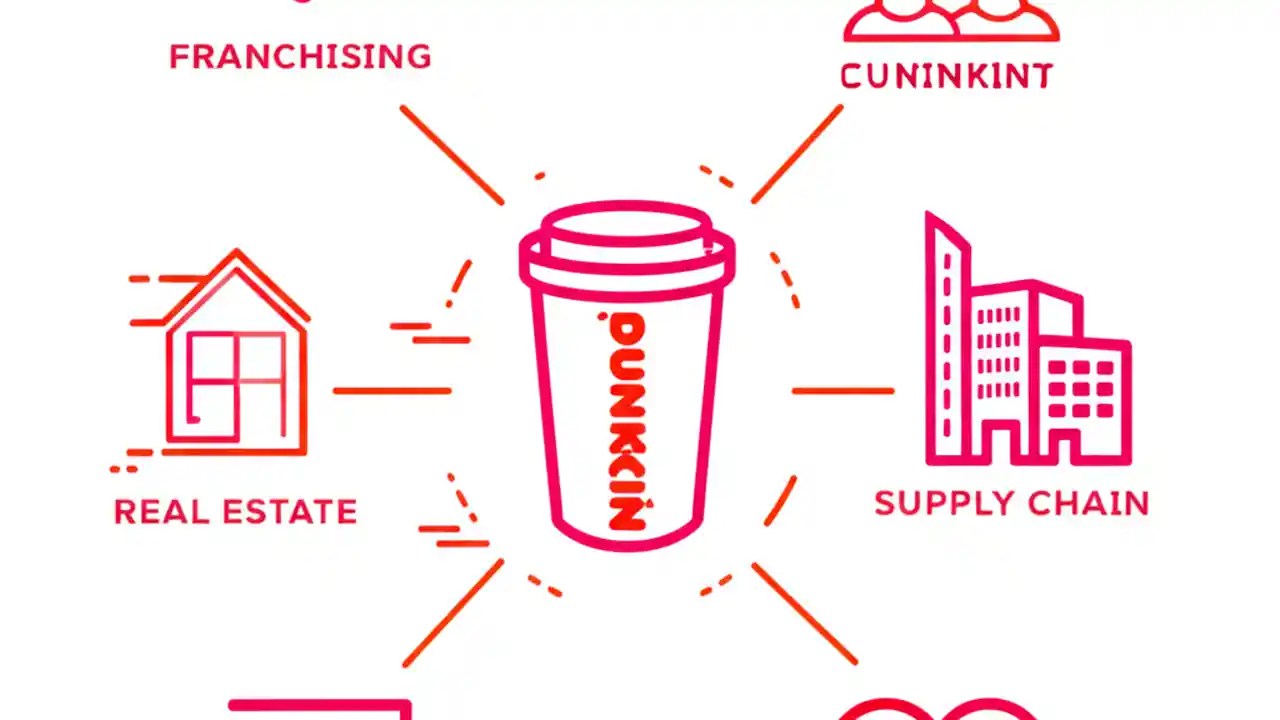 FRANCHISING

CUNINKINT

REAL ESTATE

DUNKKIN

SUPPLY CHAIN