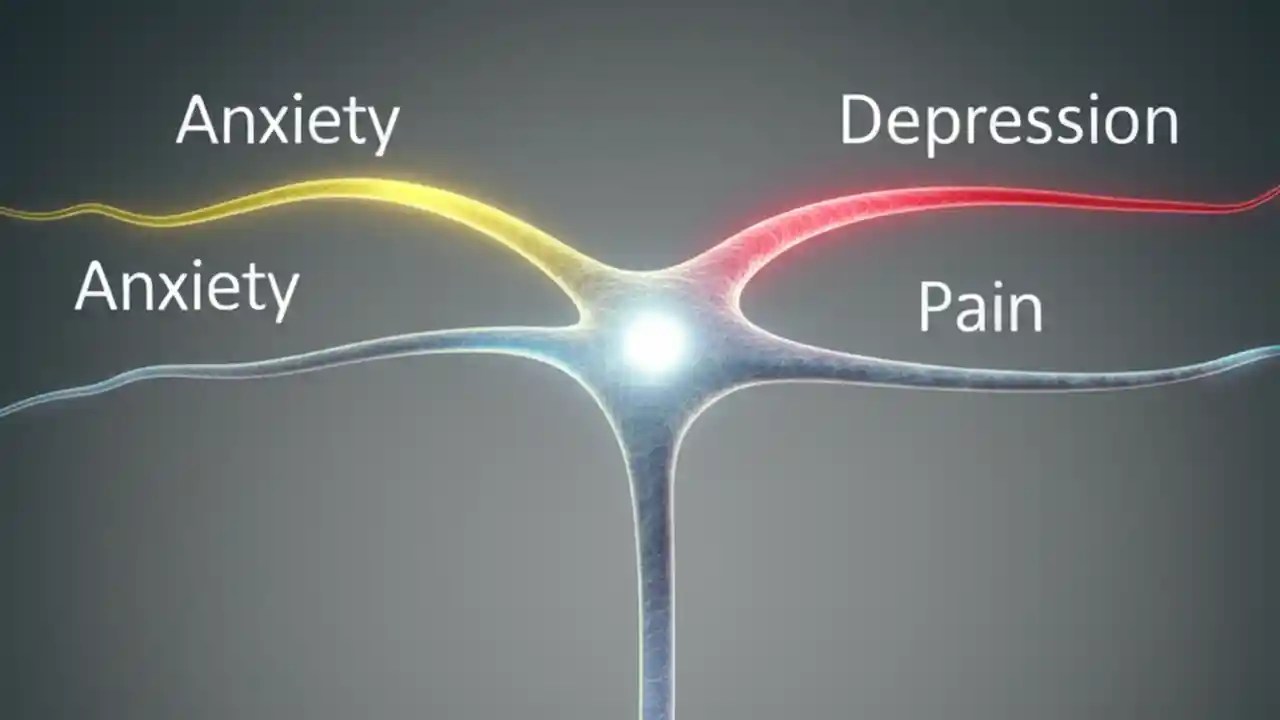 Anxiety

Depression

Anxiety

Pain