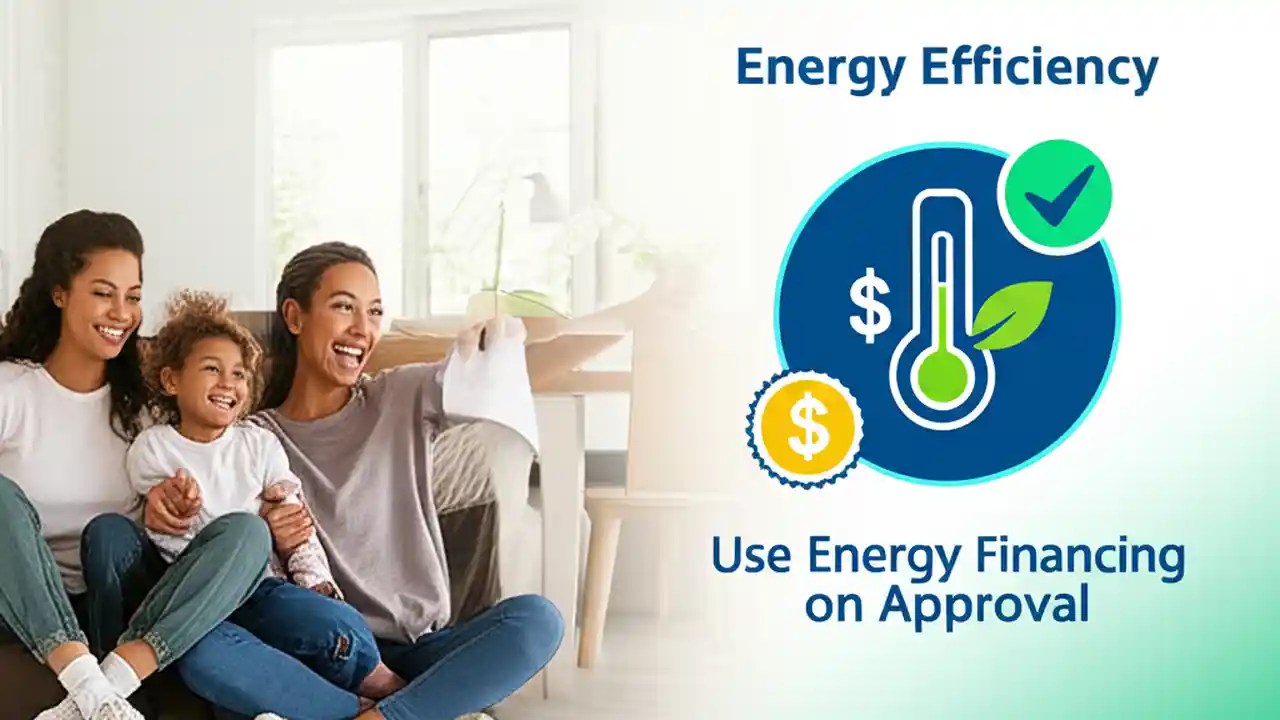 Energy Efficiency

$

$

Use Energy Financing on Approval