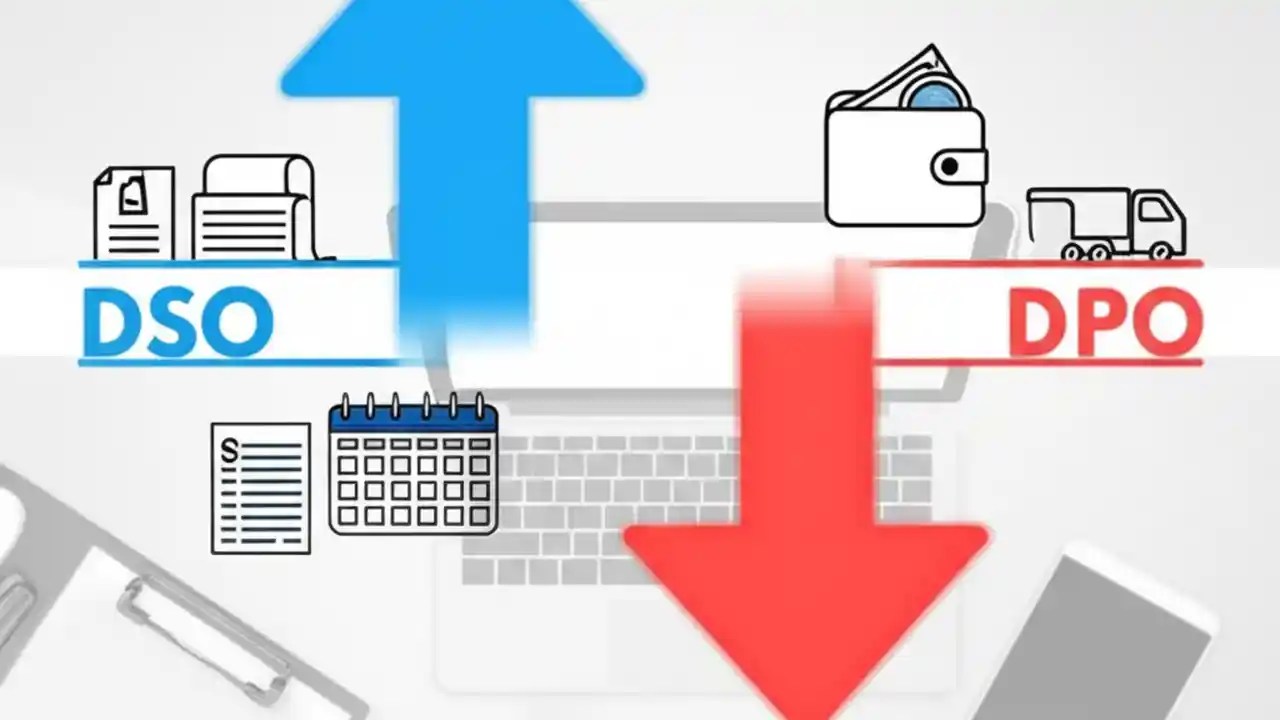 DSO

DPO

S