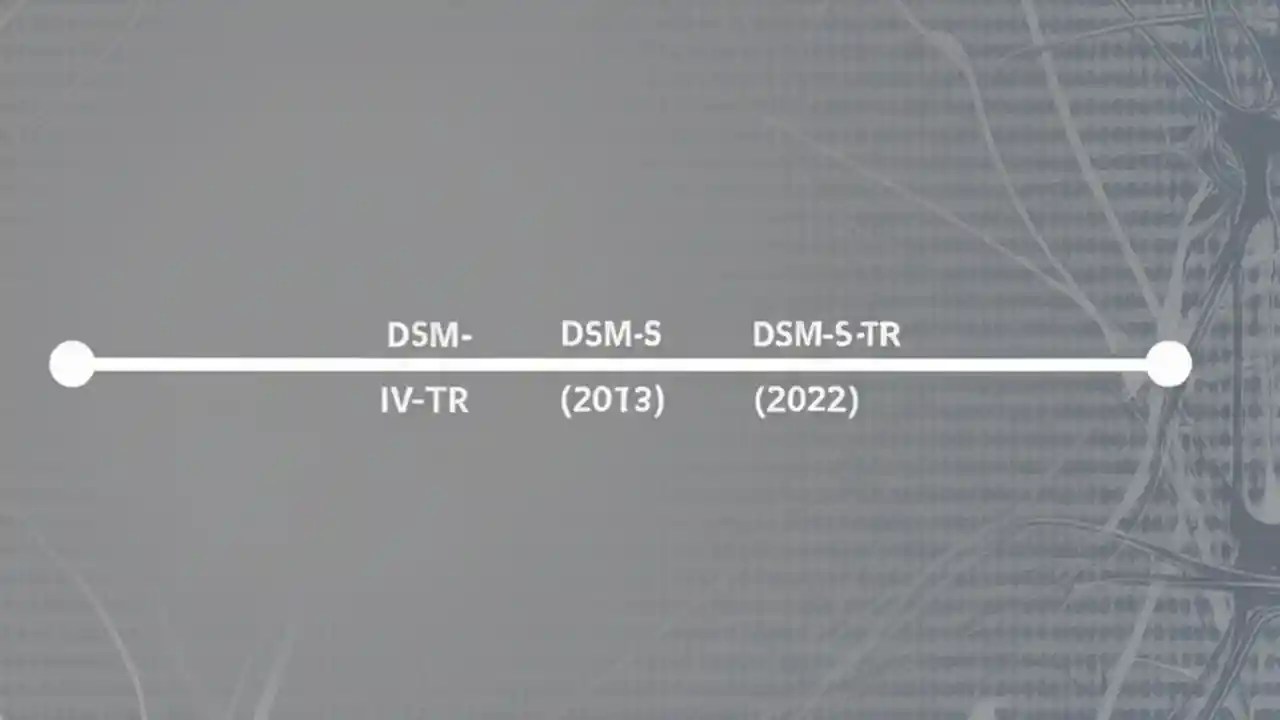 DSM-IV-TR

DSM-S (2013)

DSM-S-TR (2022)