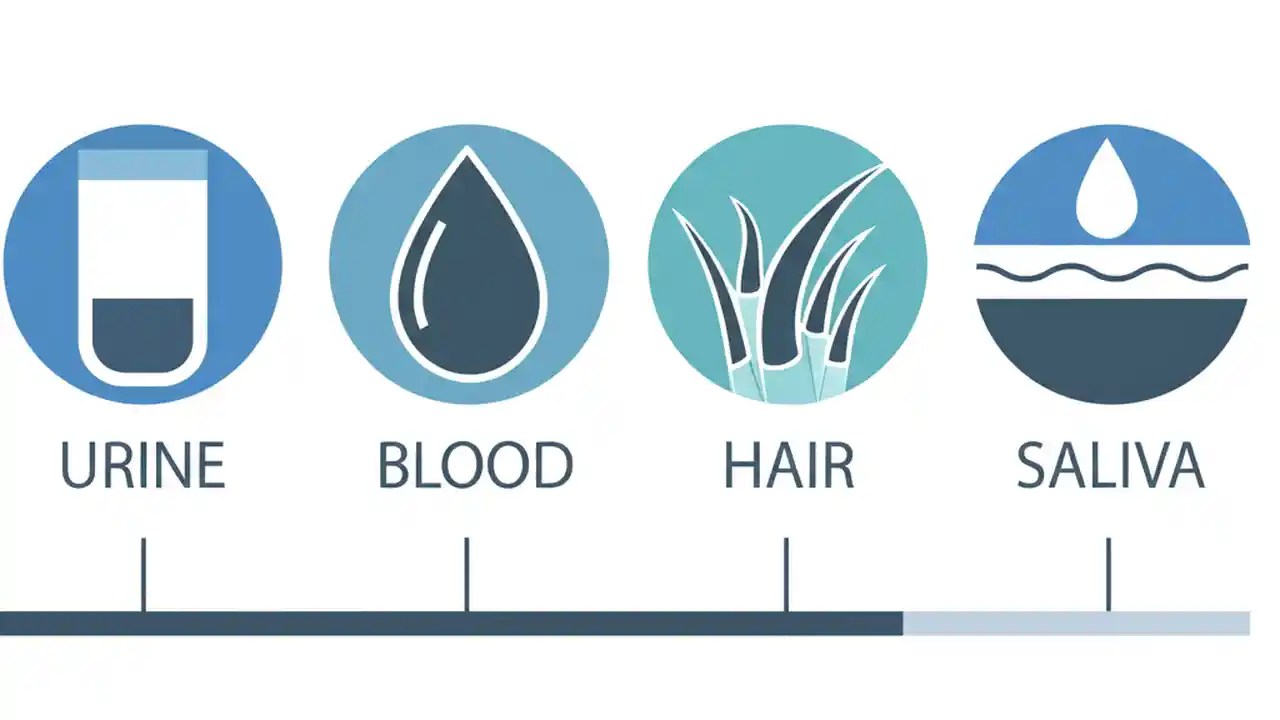 URINE

BLOOD

HAIR

SALIVA