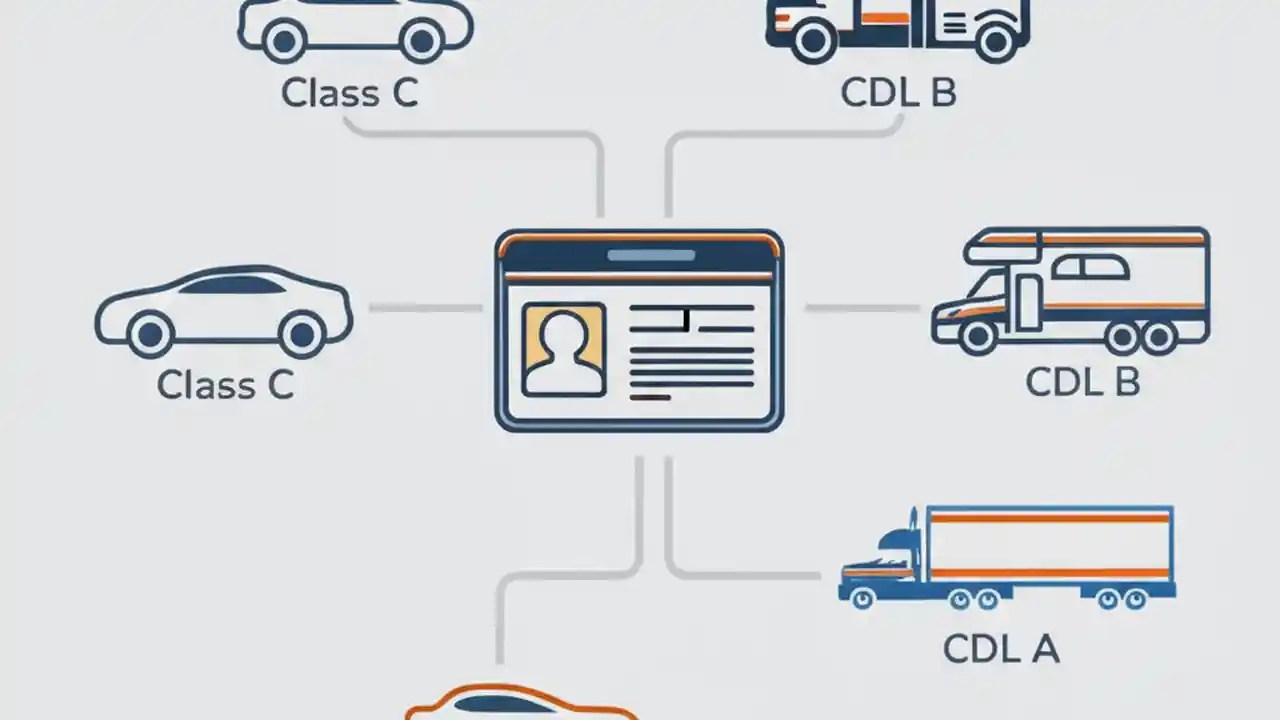 Class C

CDL B

Class C

CDL B

CDL A