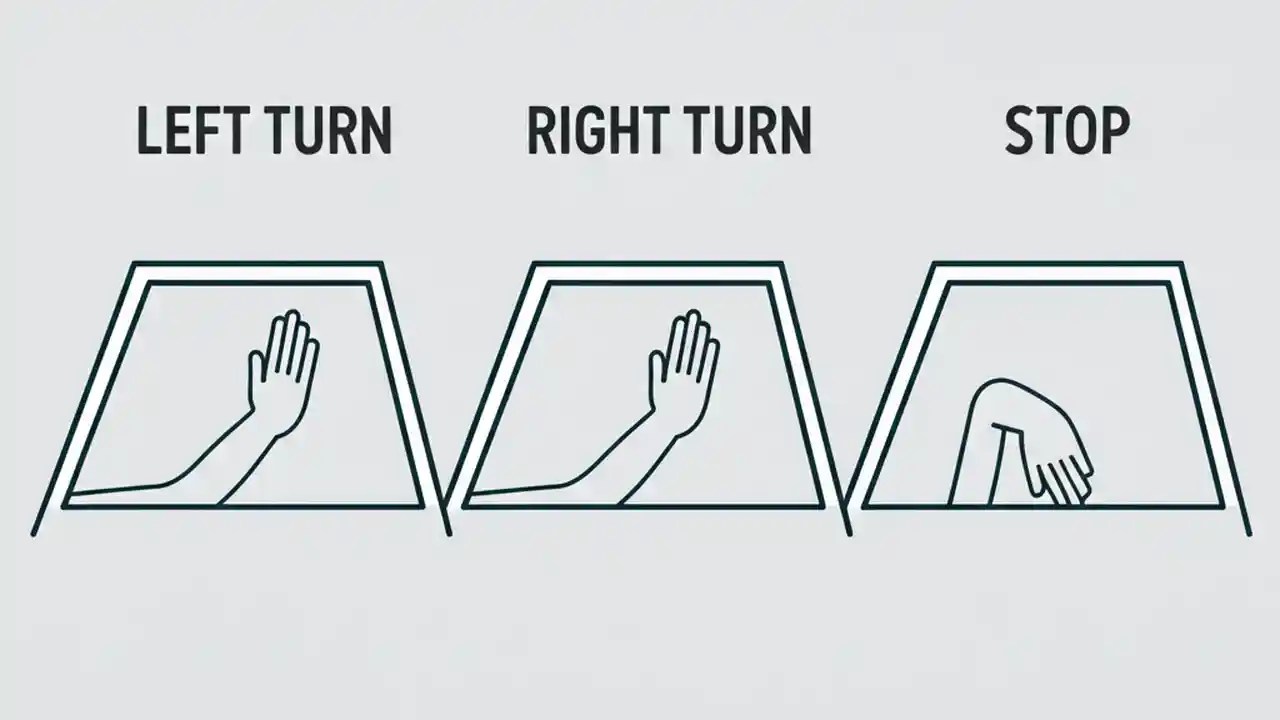 LEFT TURN

RIGHT TURN

STOP