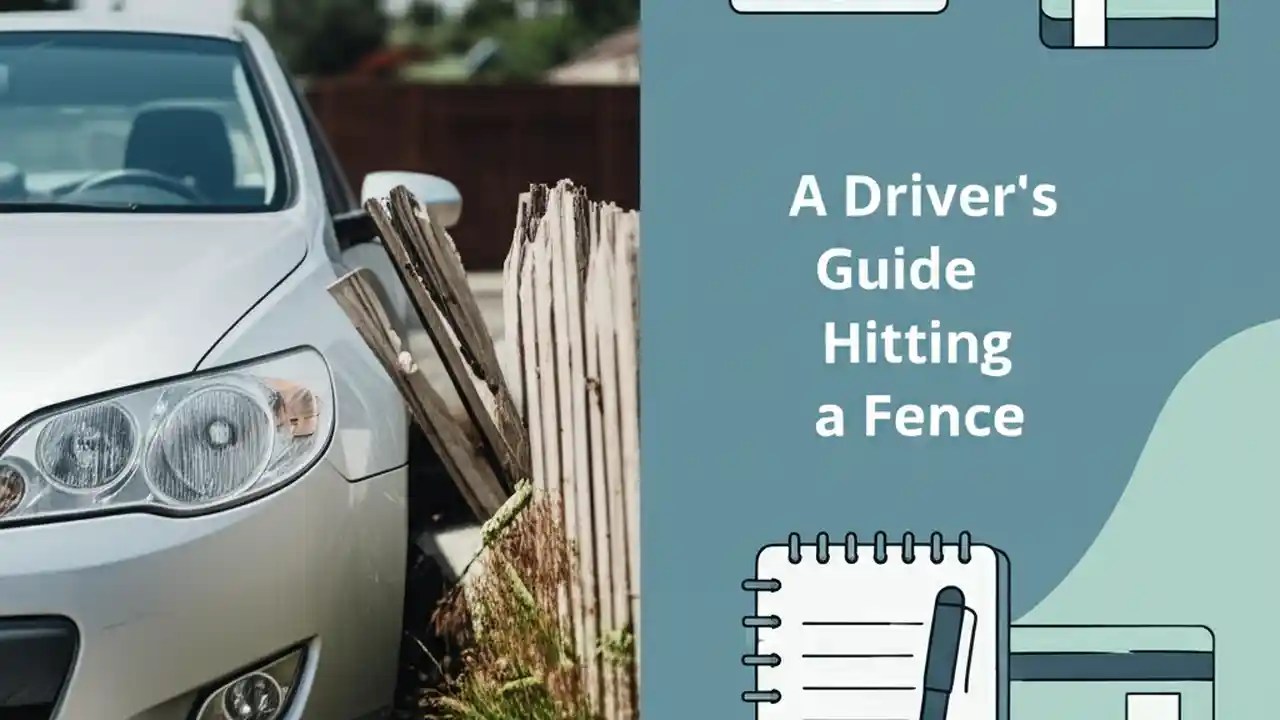 A Driver's Guide Hitting a Fence