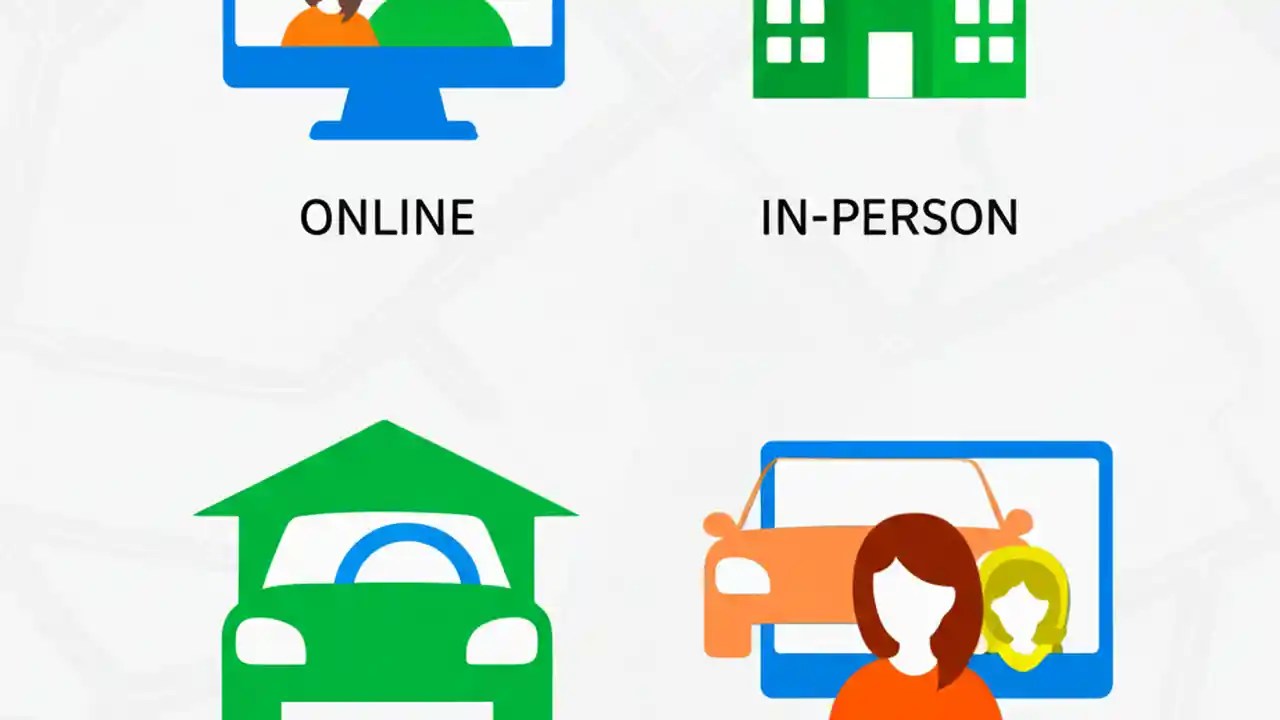 ONLINE

IN-PERSON