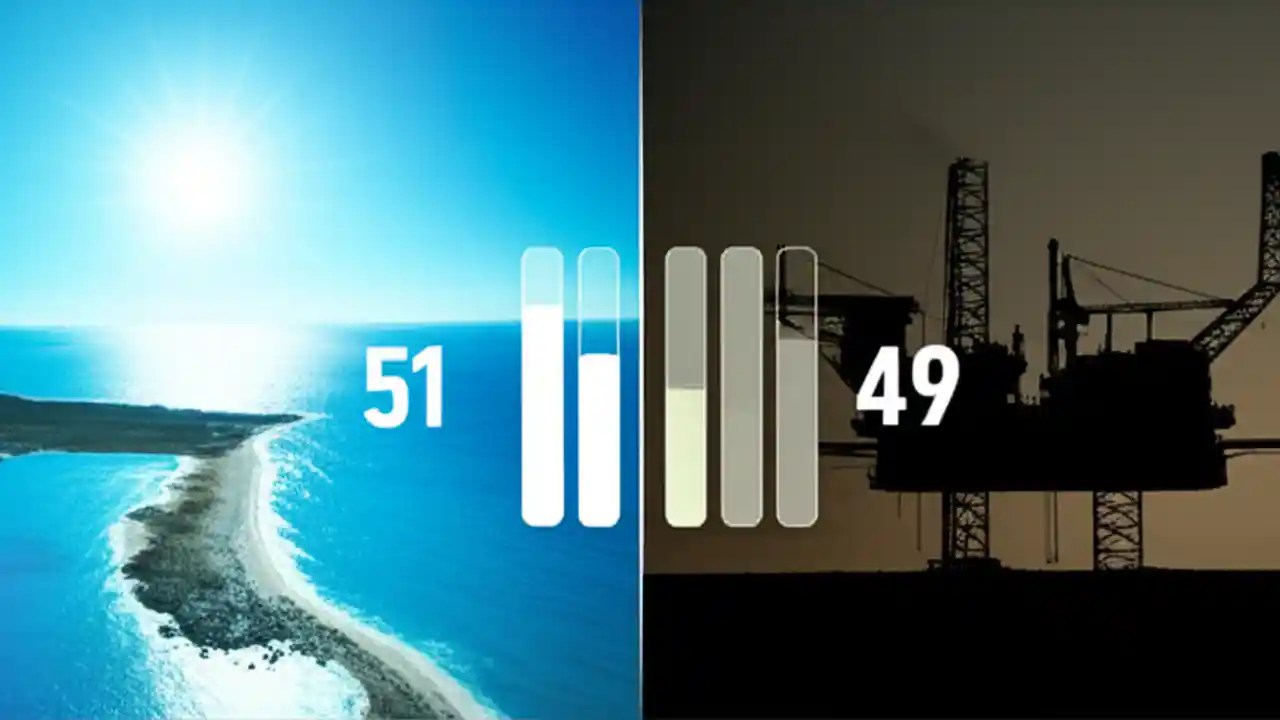 51

49