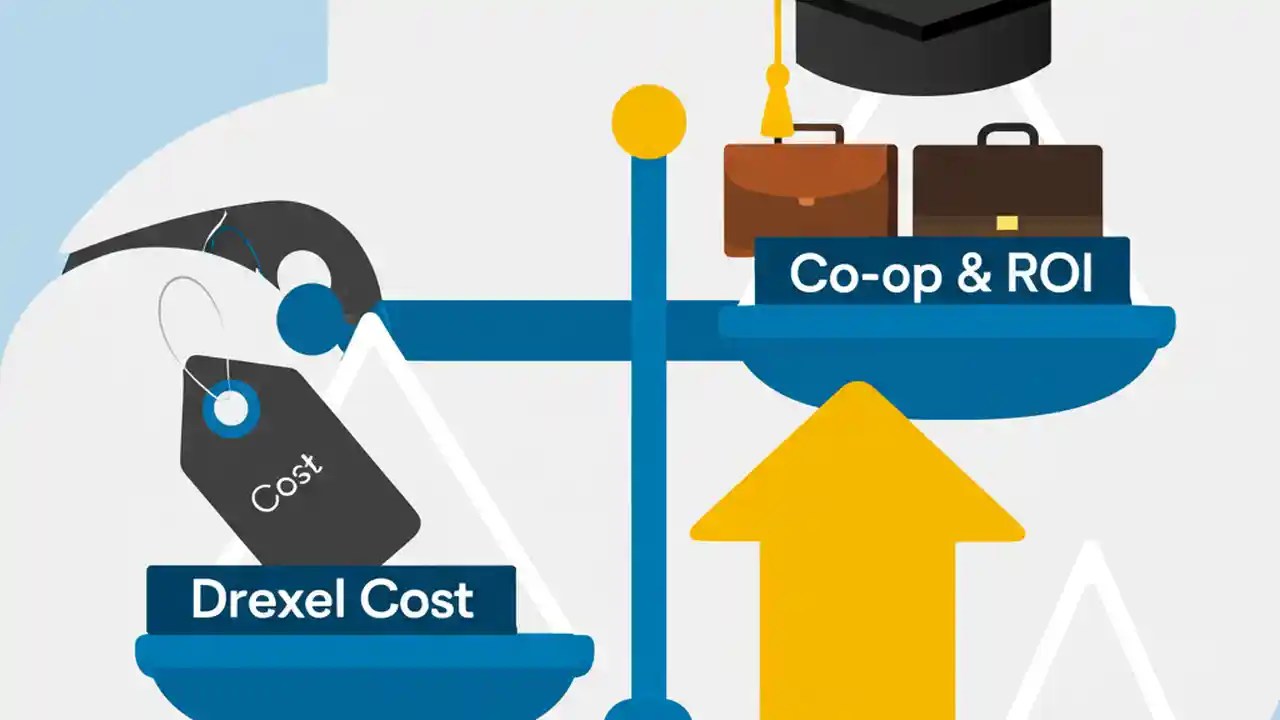 Co-op & ROI

Cost

Drexel Cost