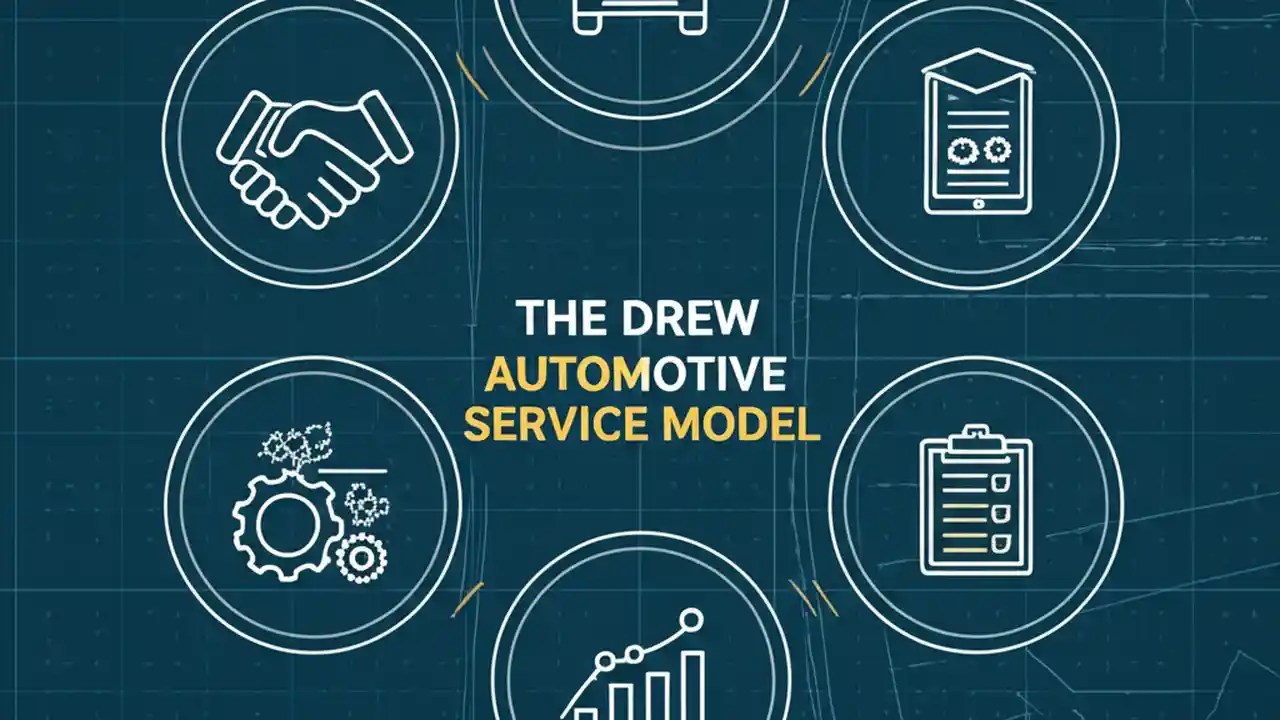 THE DREW
AUTOMOTIVE
SERVICE MODEL