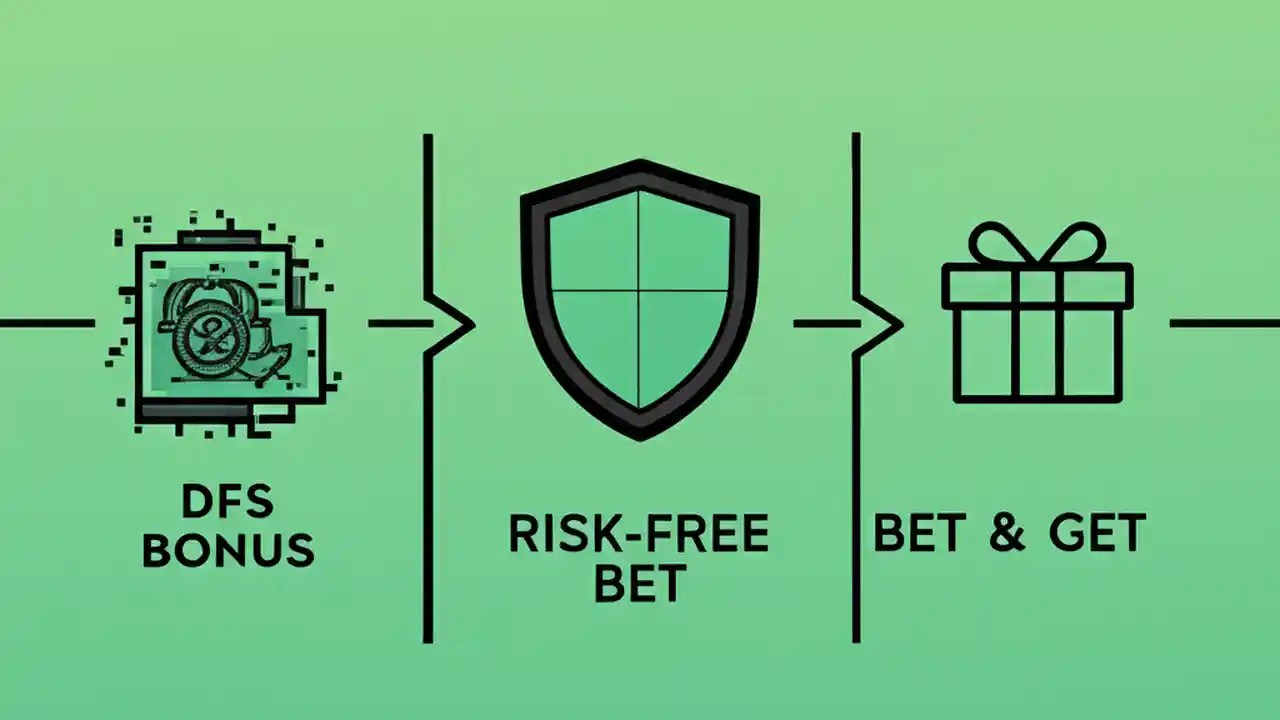 DFS BONUS

RISK-FREE BET

BET & GET