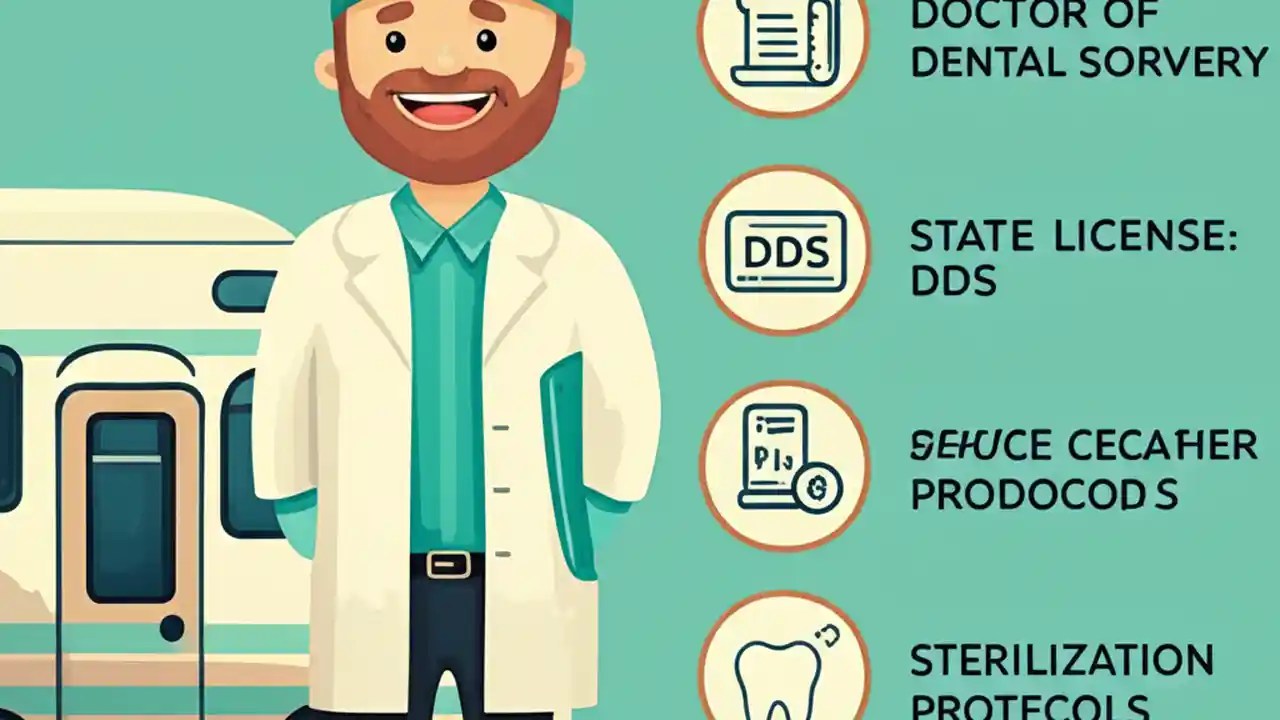 DOCTOR OF DENTAL SORVERY

DDS

STATE LICENSE: DDS

SEHUCE CECAHER PRODOCODS

STERILIZATION PROTECOLS