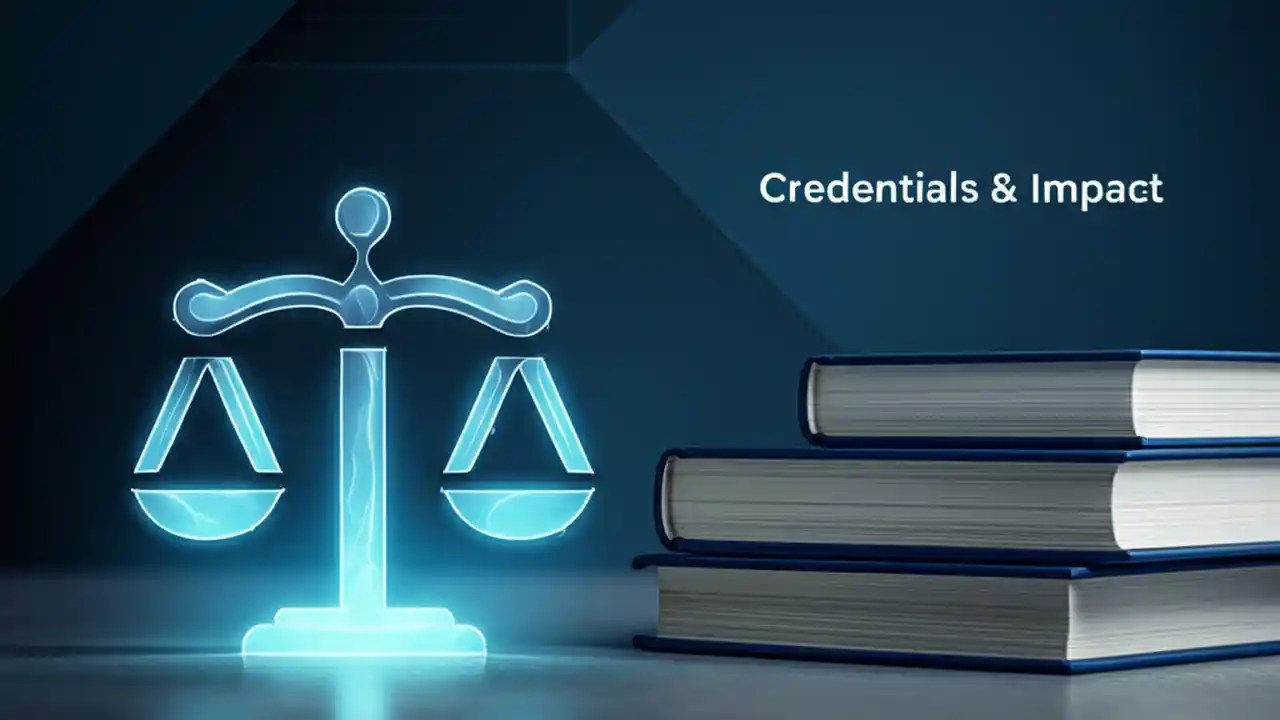 Credentials & Impact