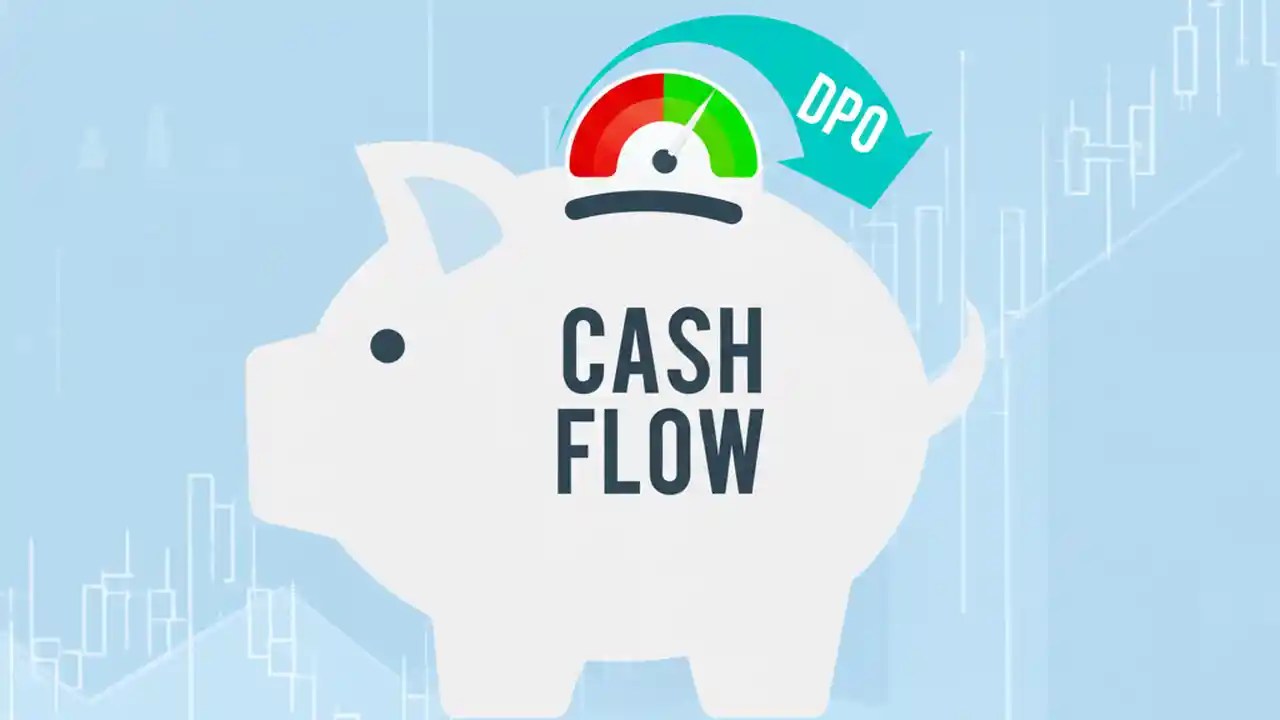 DPO

CASH FLOW