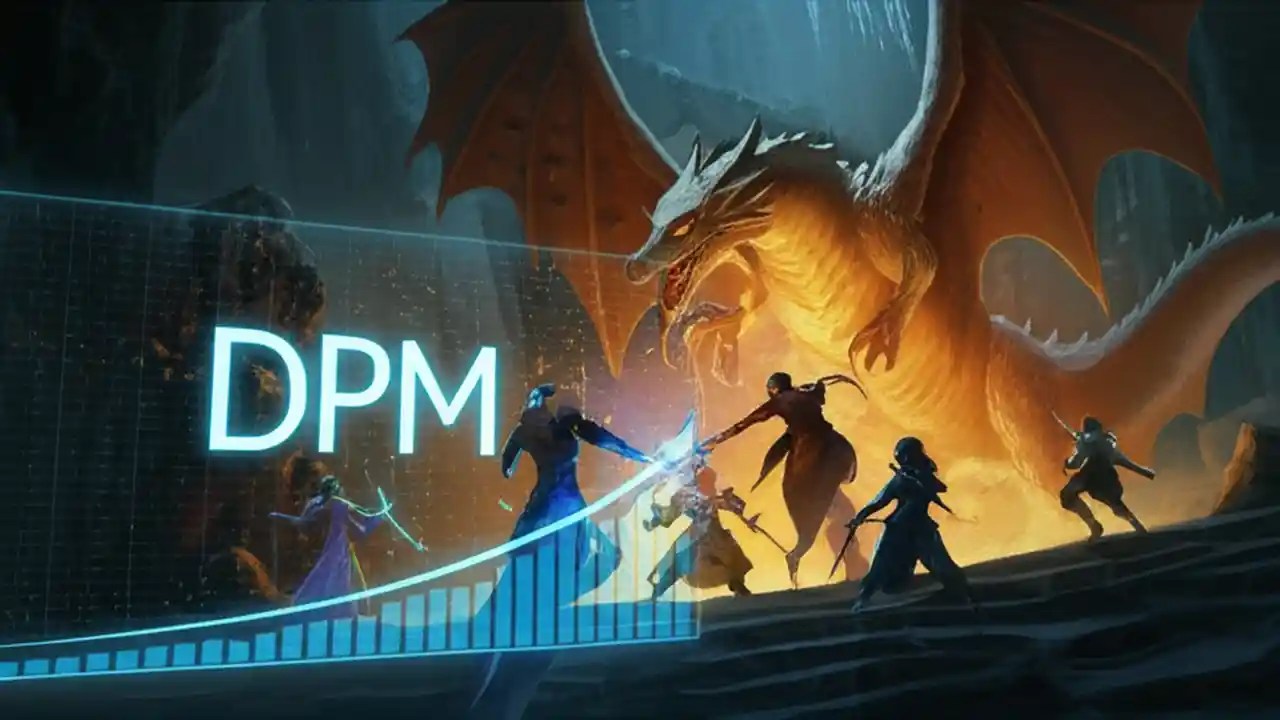 DPM