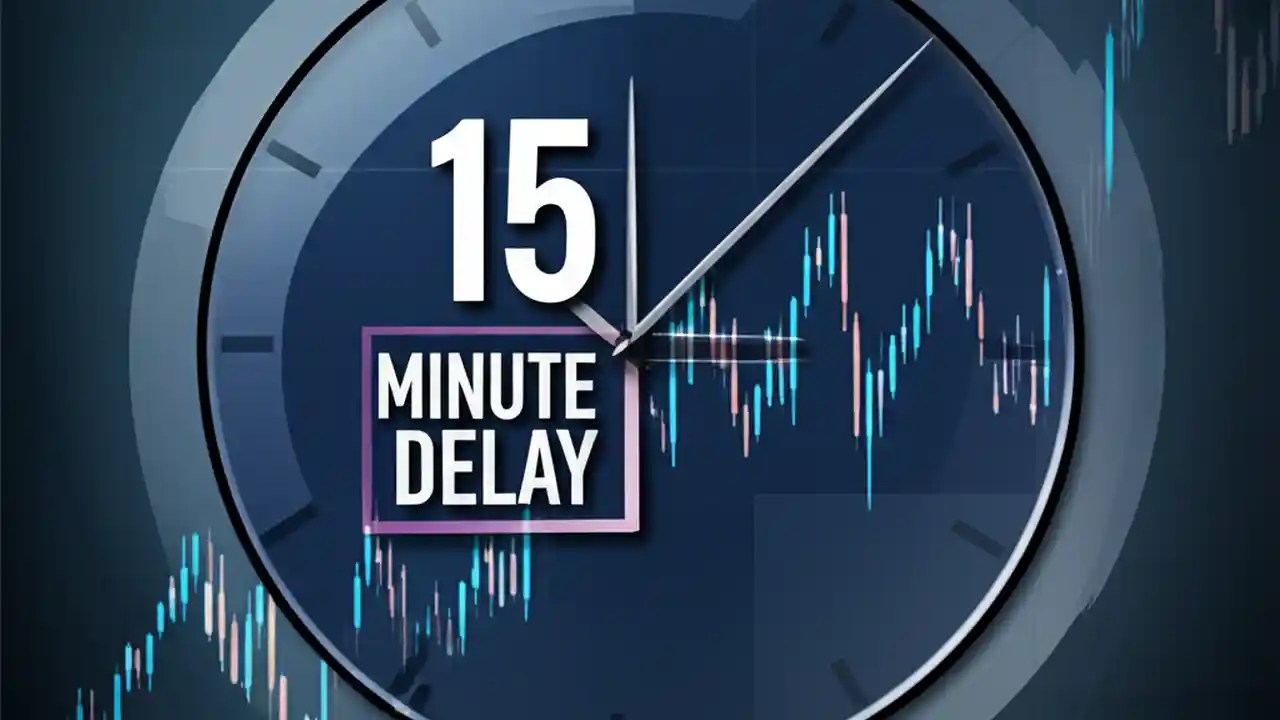 15
MINUTE
DELAY