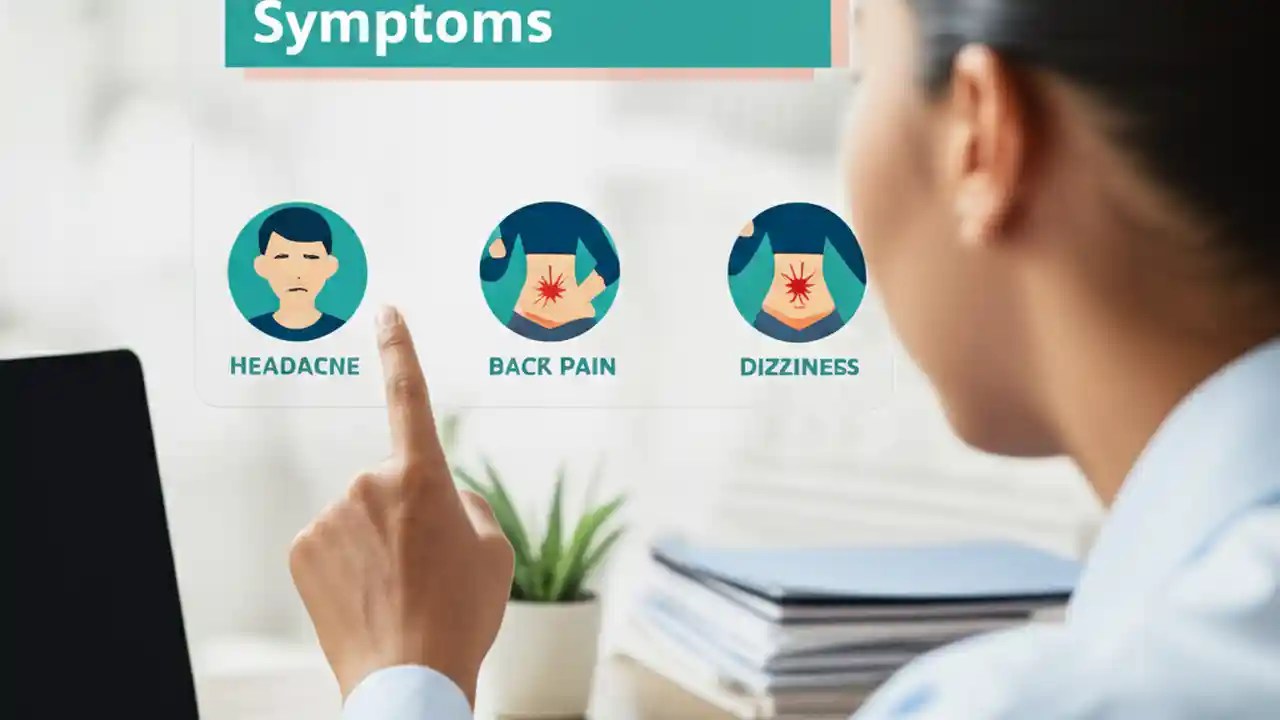 Symptoms

HEADACNE

BACK PAIN

DIZZINESS