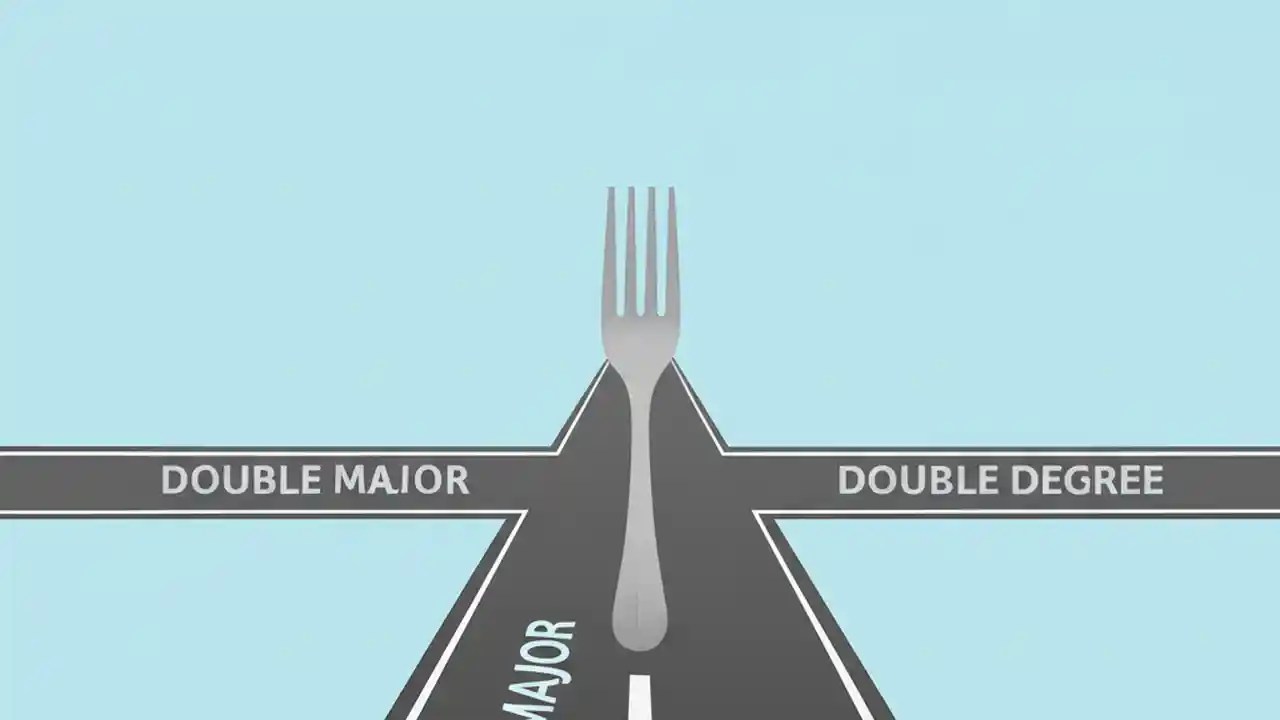 DOUBLE MAJOR

DOUBLE DEGREE

MAJOR