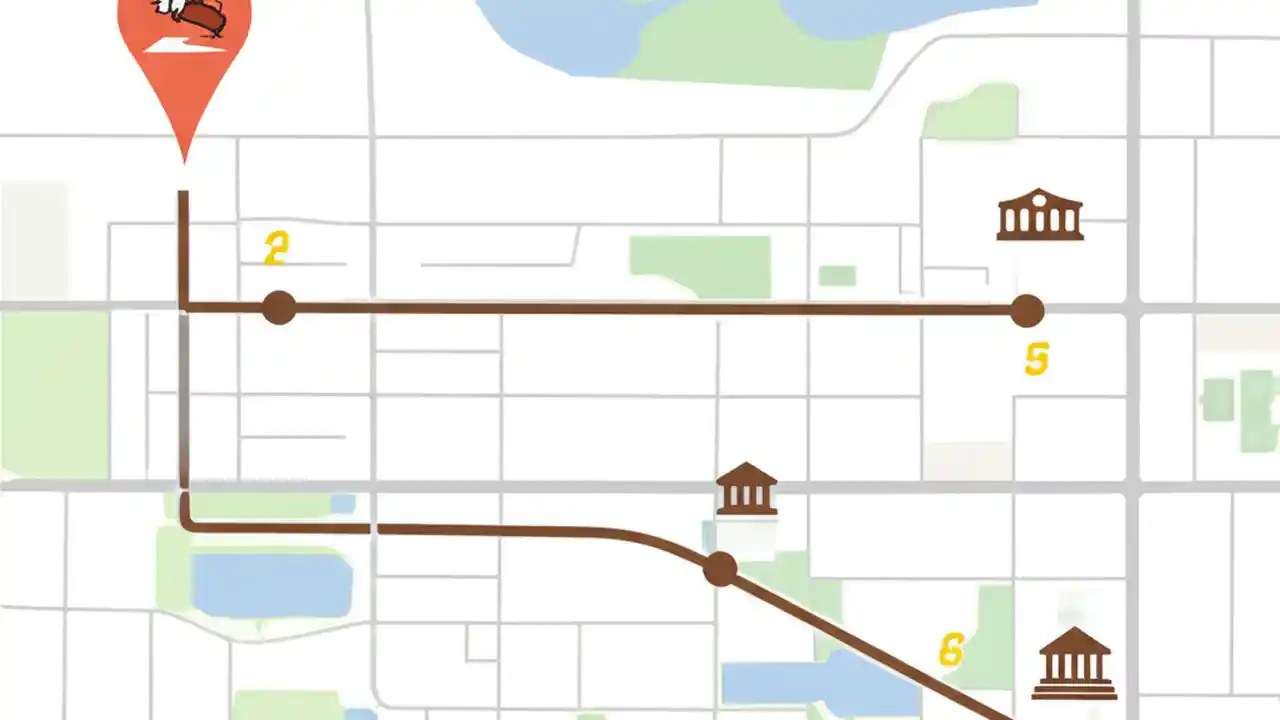 2

5

6