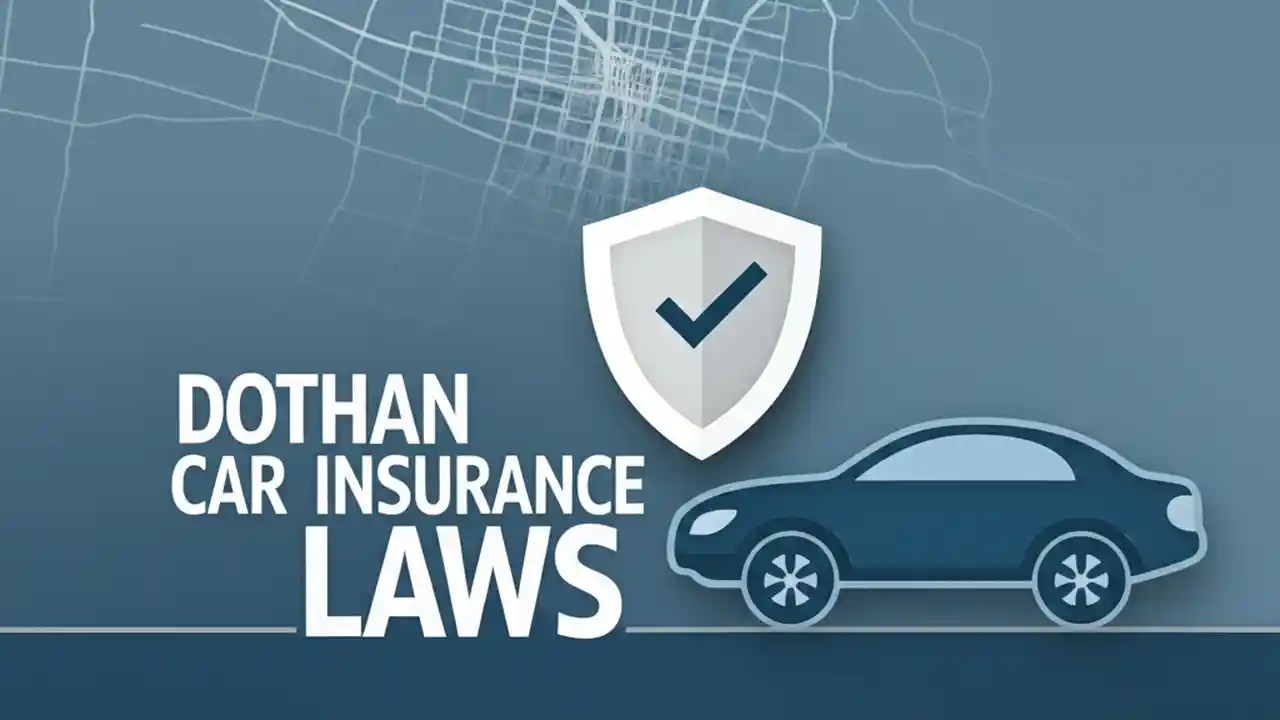 DOTHAN
CAR INSURANCE
LAWS