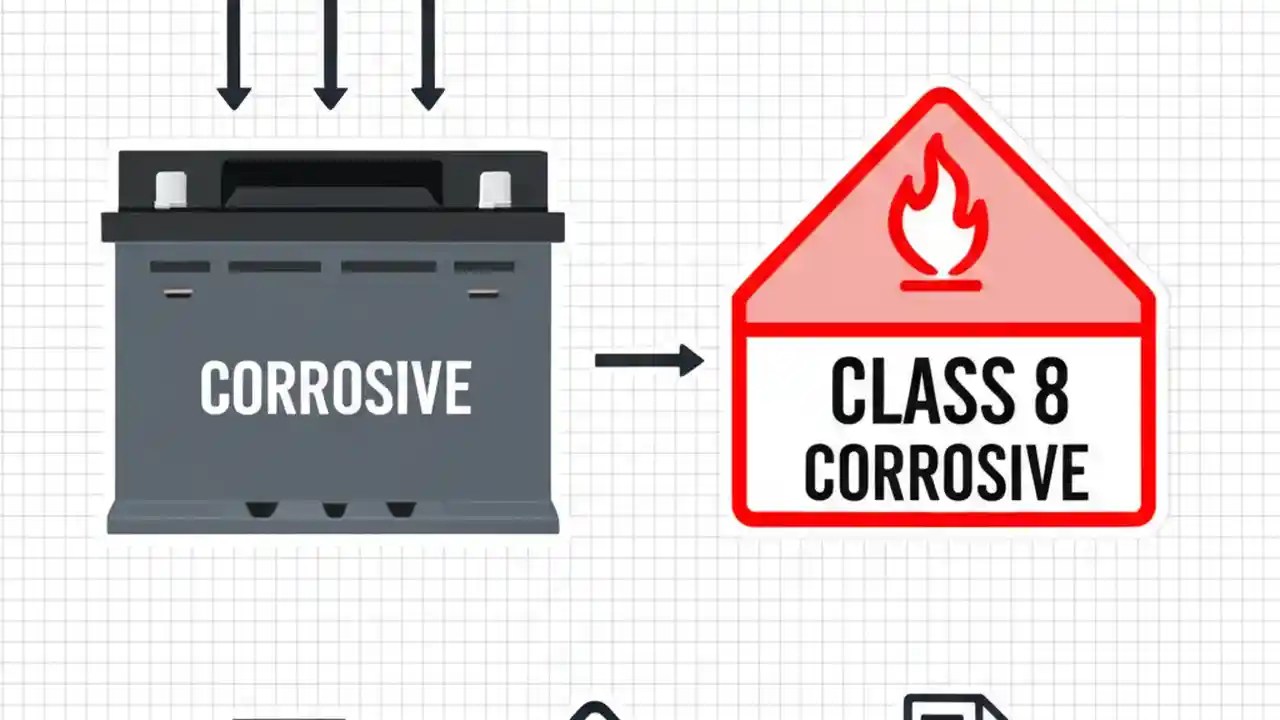 CORROSIVE

CLASS 8
CORROSIVE