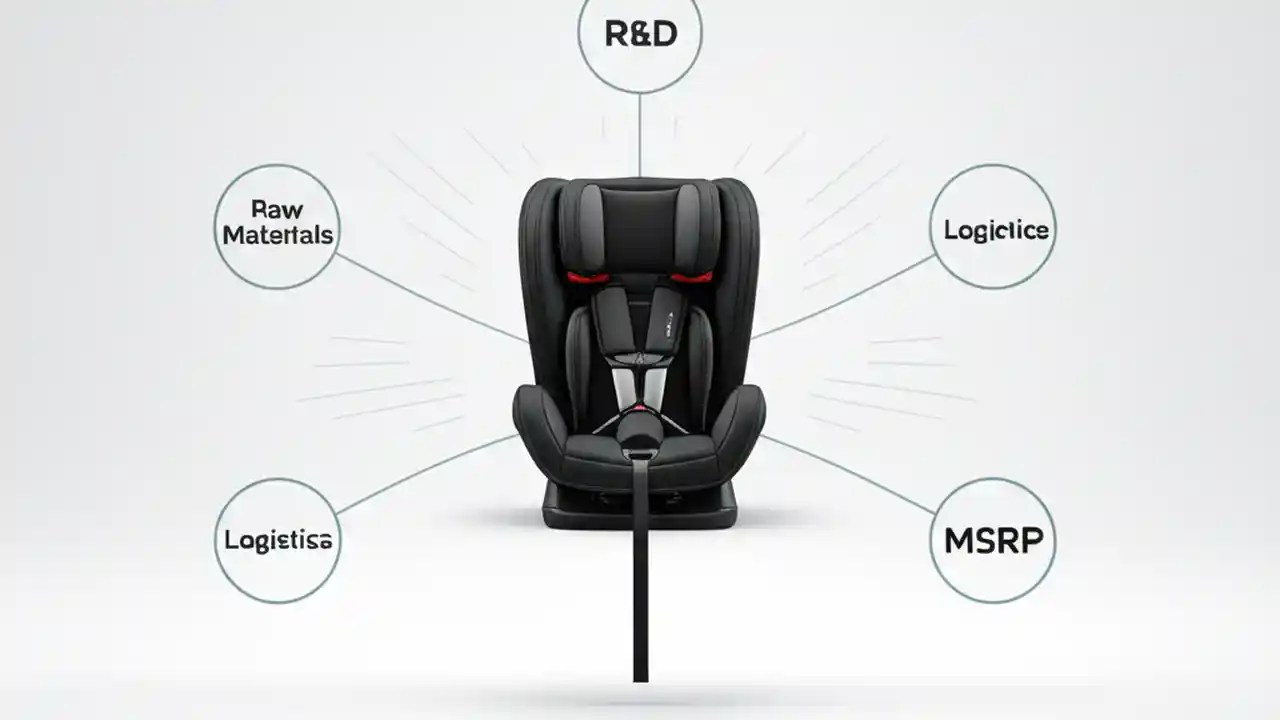 R&D

Raw Matertals

Logictice

Logistisa

MSRP