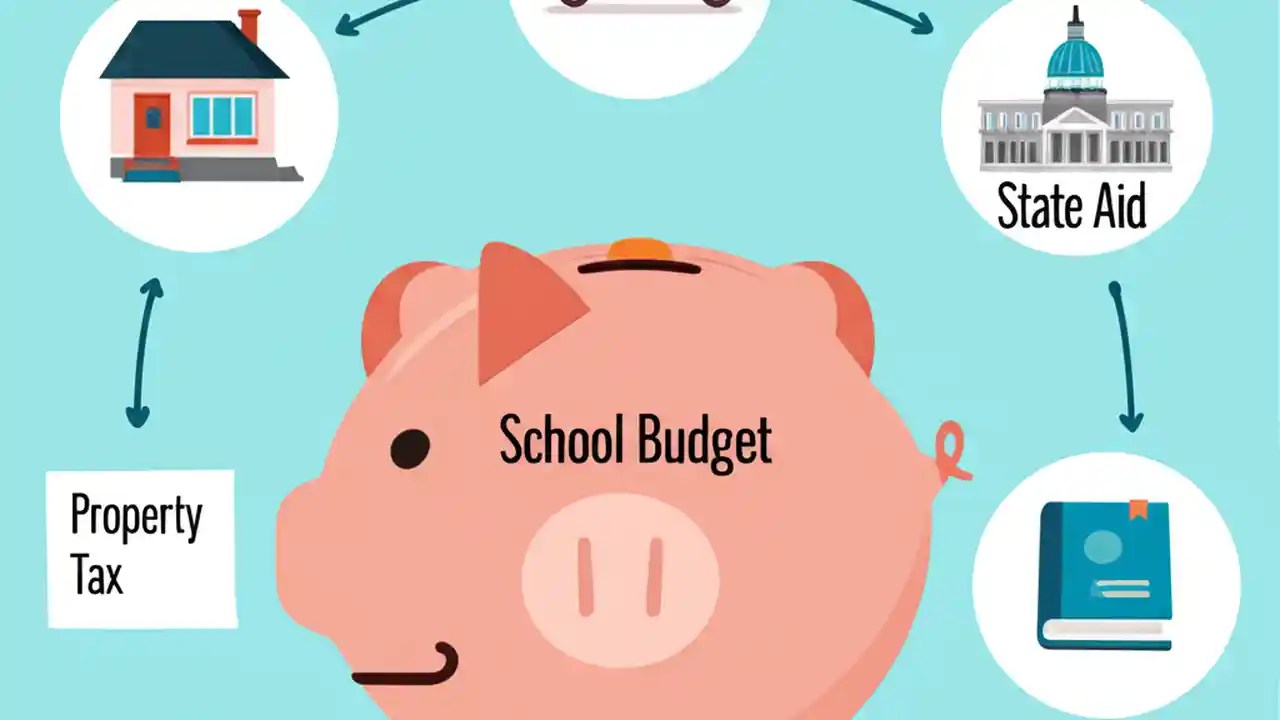 State Aid

School Budget

Property Tax