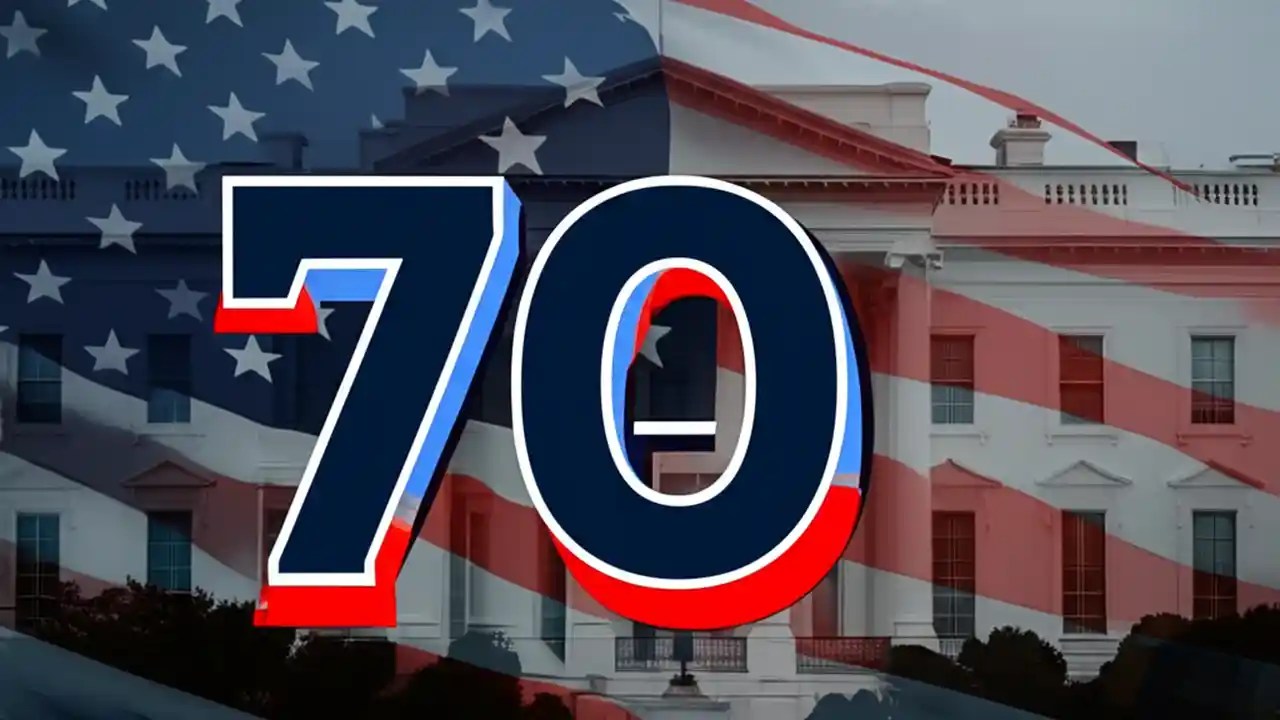 70