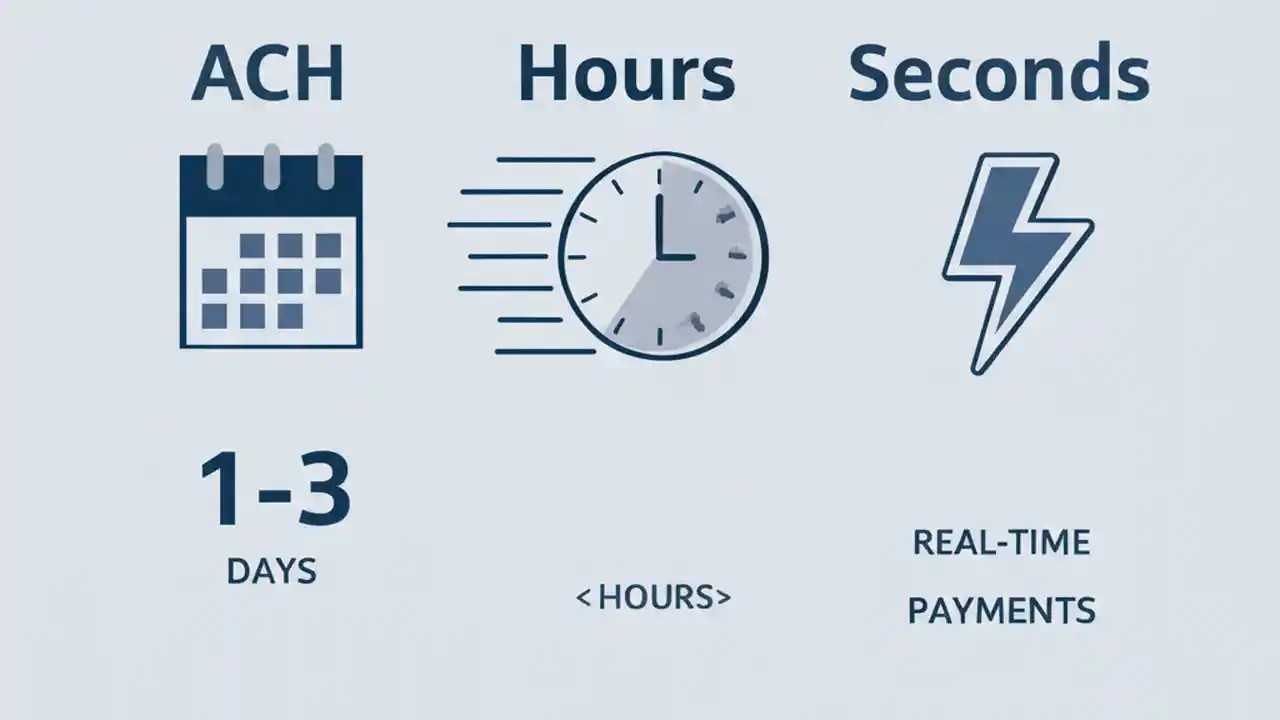 ACH

1-3
DAYS

Hours

<HOURS>

Seconds

REAL-TIME
PAYMENTS