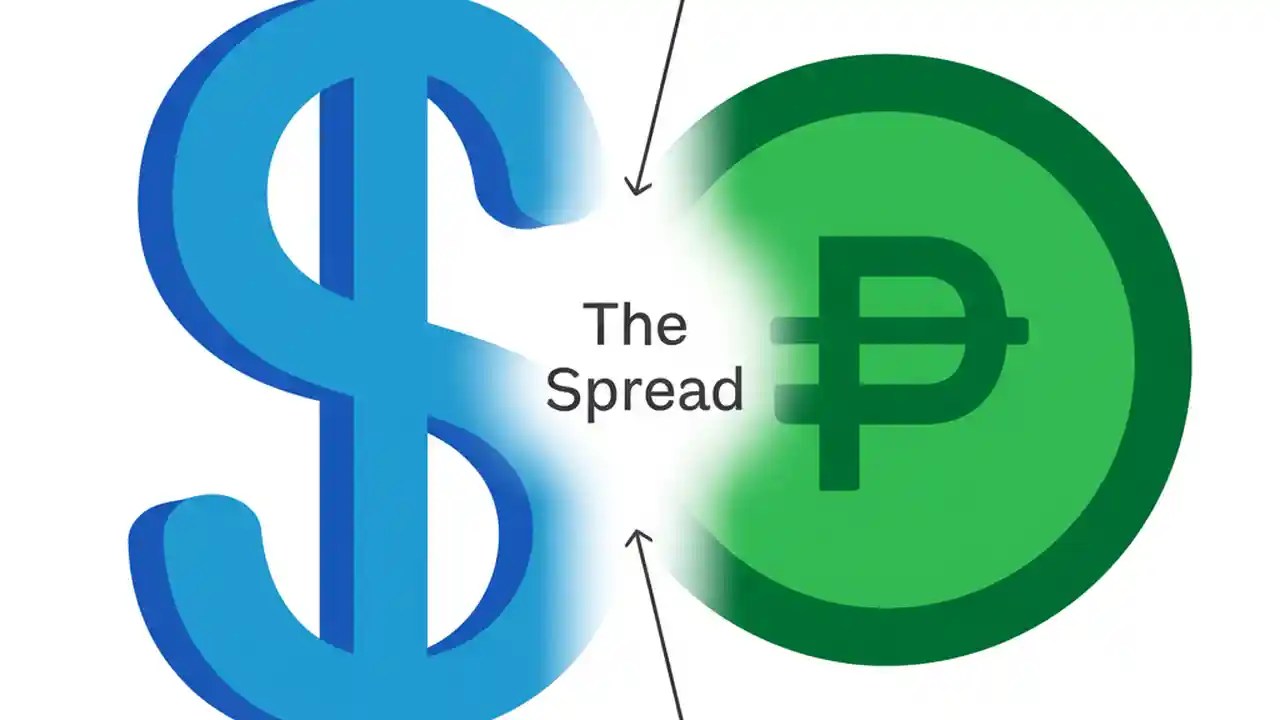 The Spread