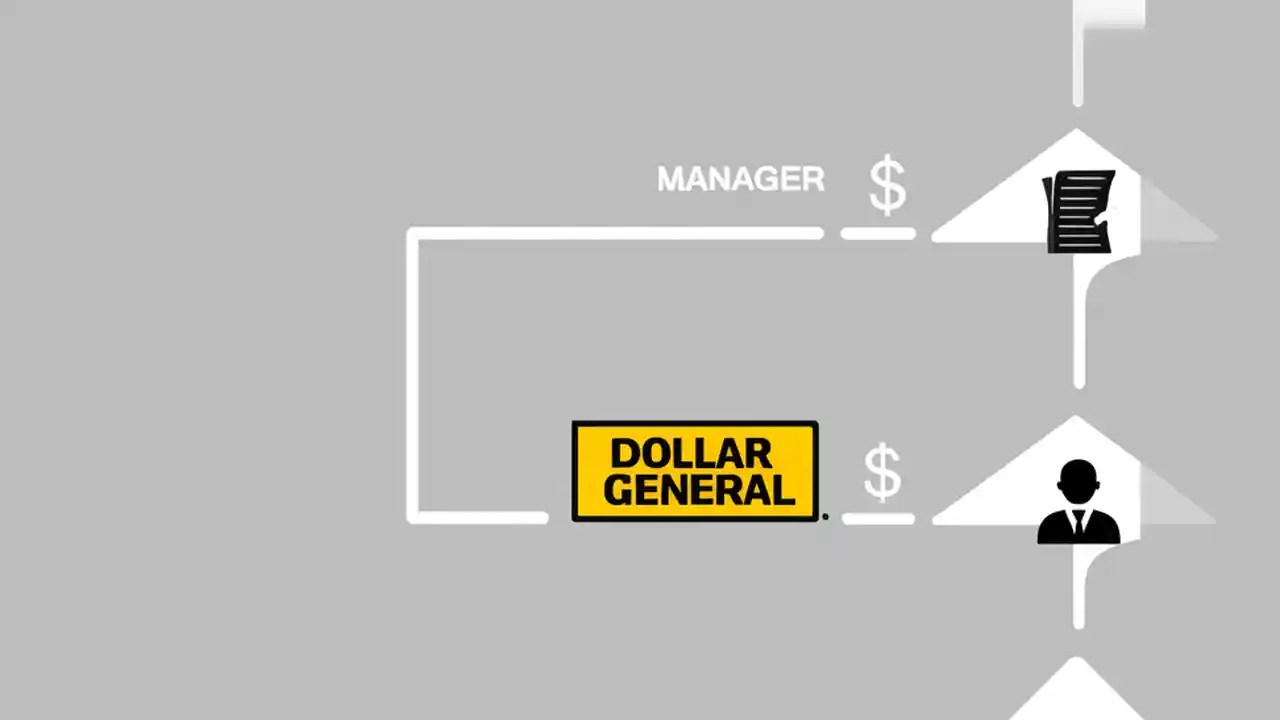 MANAGER $

DOLLAR GENERAL $