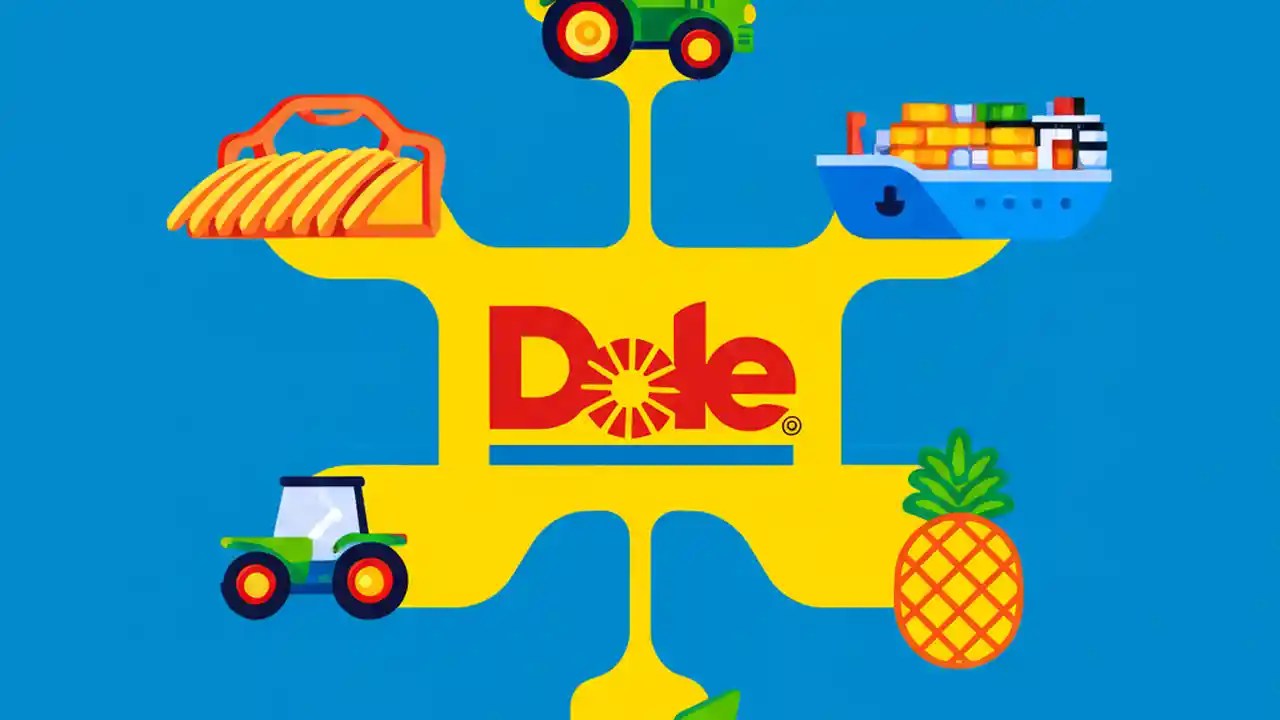 Dole