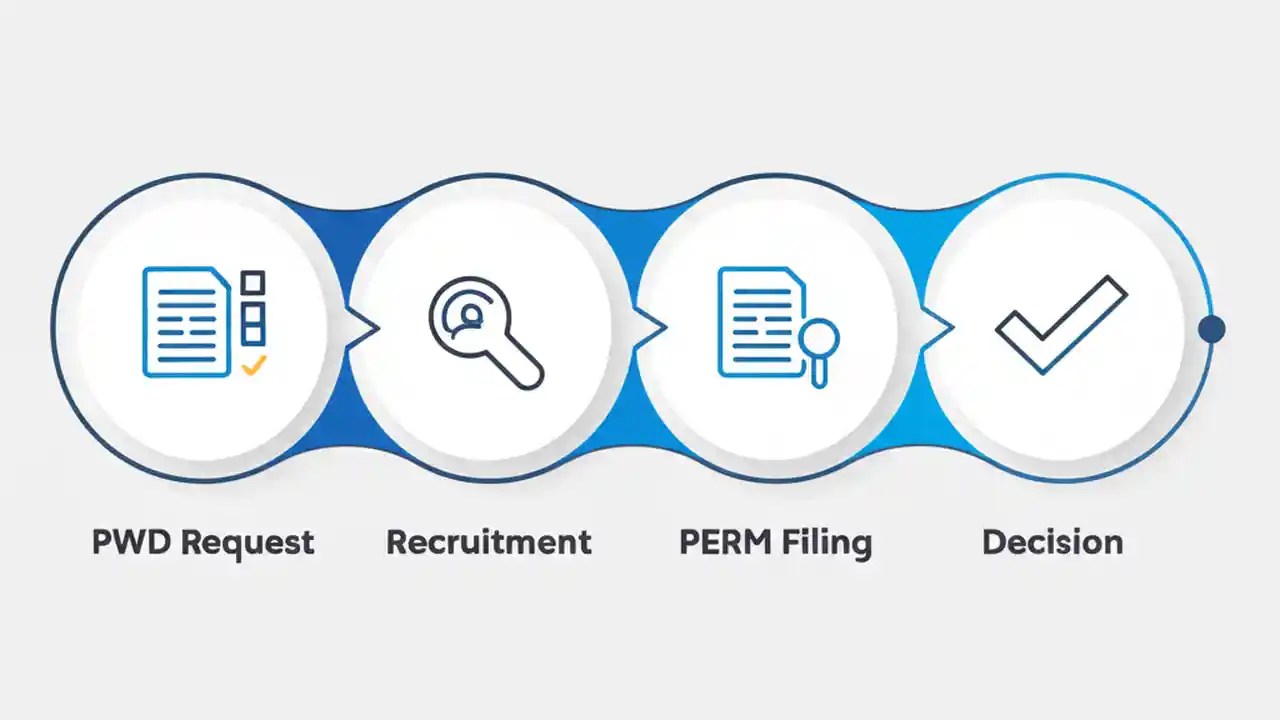 PWD Request

Recruitment

PERM Filing

Decision