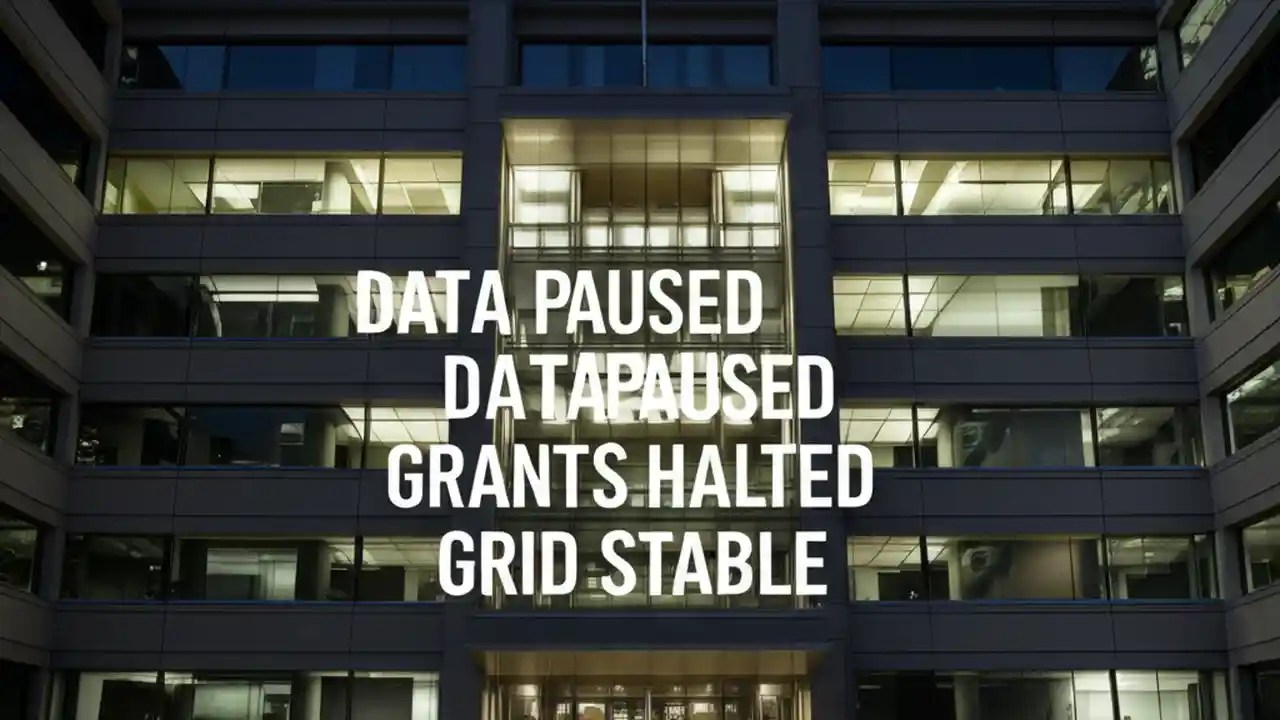 DATA PAUSED
DATAPAUSED
GRANTS HALTED
GRID STABLE