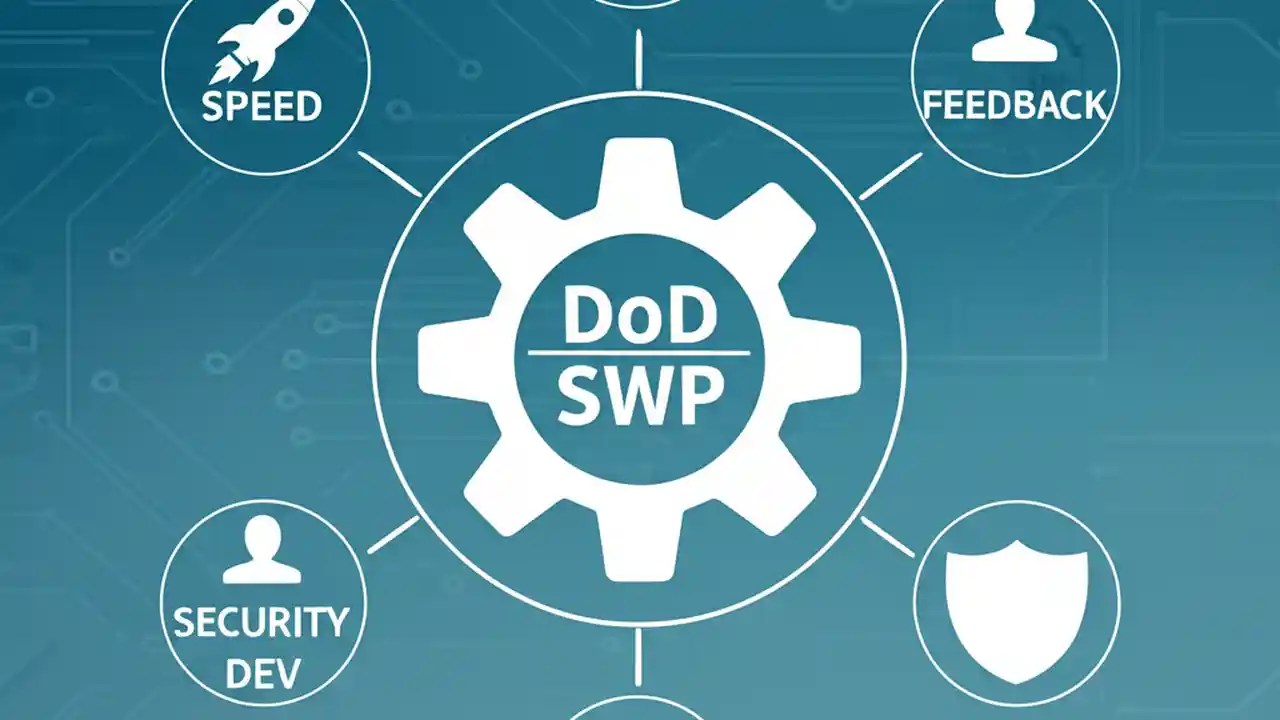 SPEED

FEEDBACK

DoD
SWP

SECURITY DEV