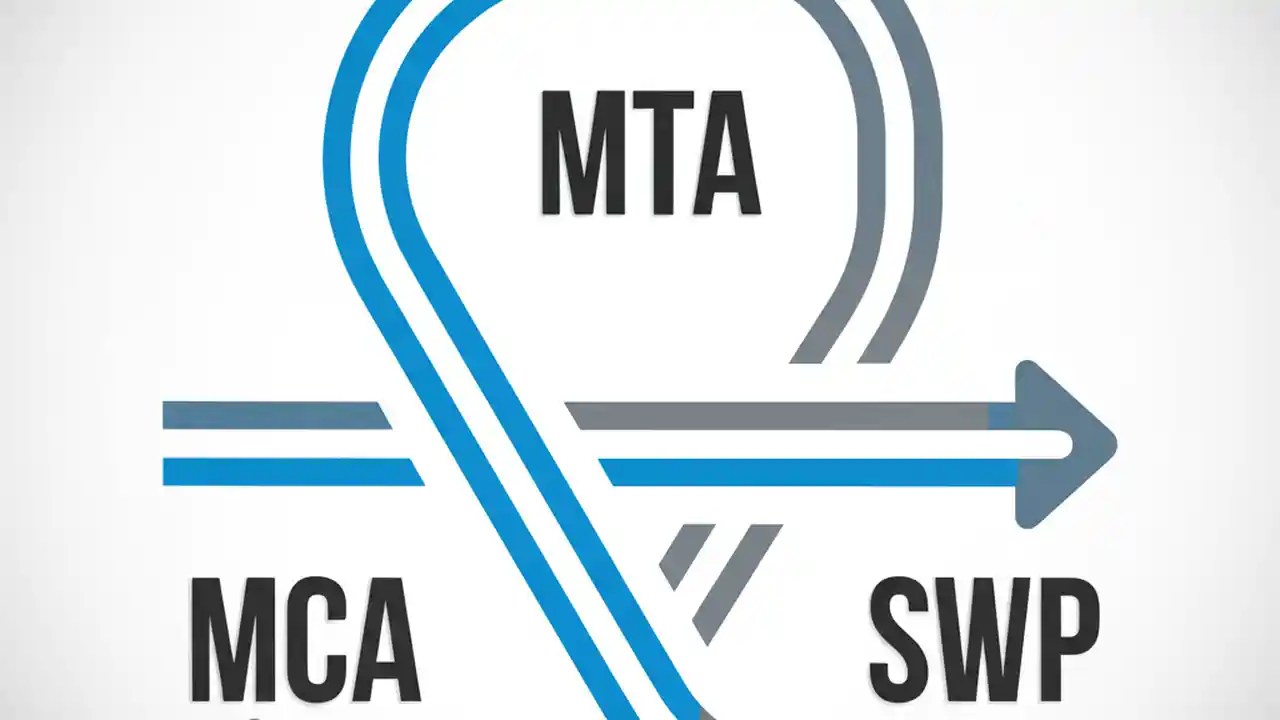 MTA

MCA

SWP