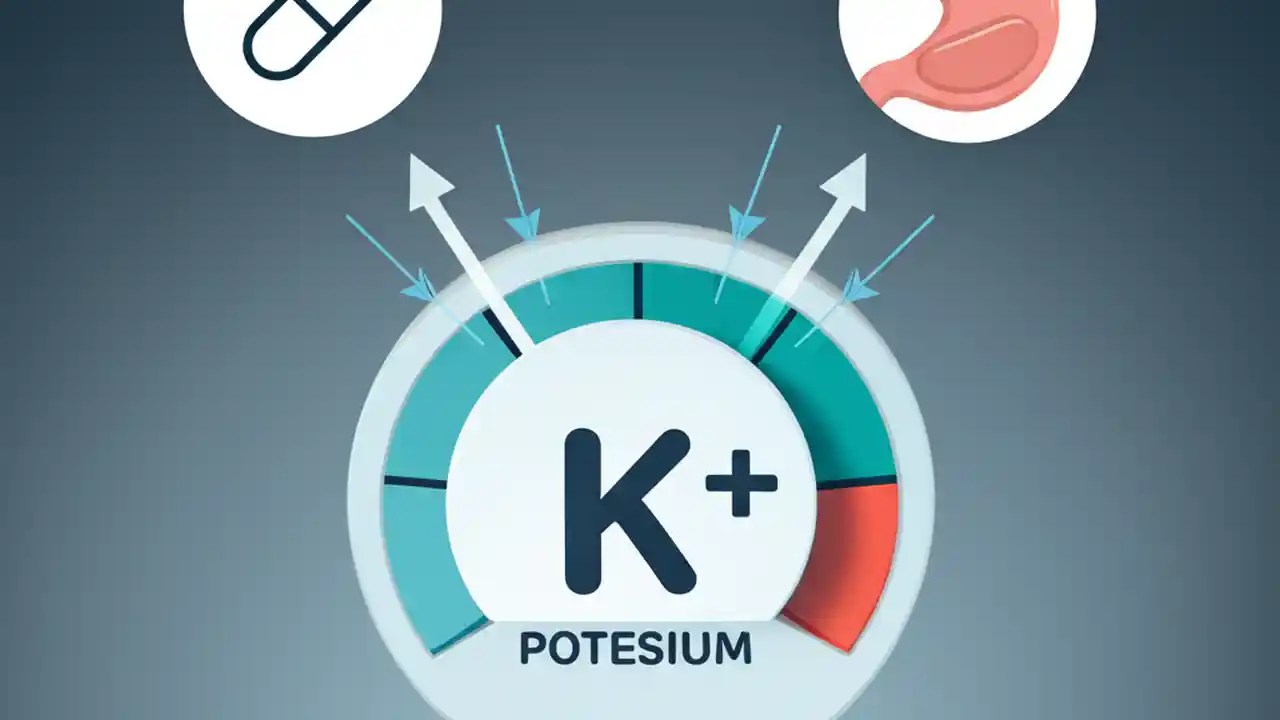 $K^+$

POTESIUM