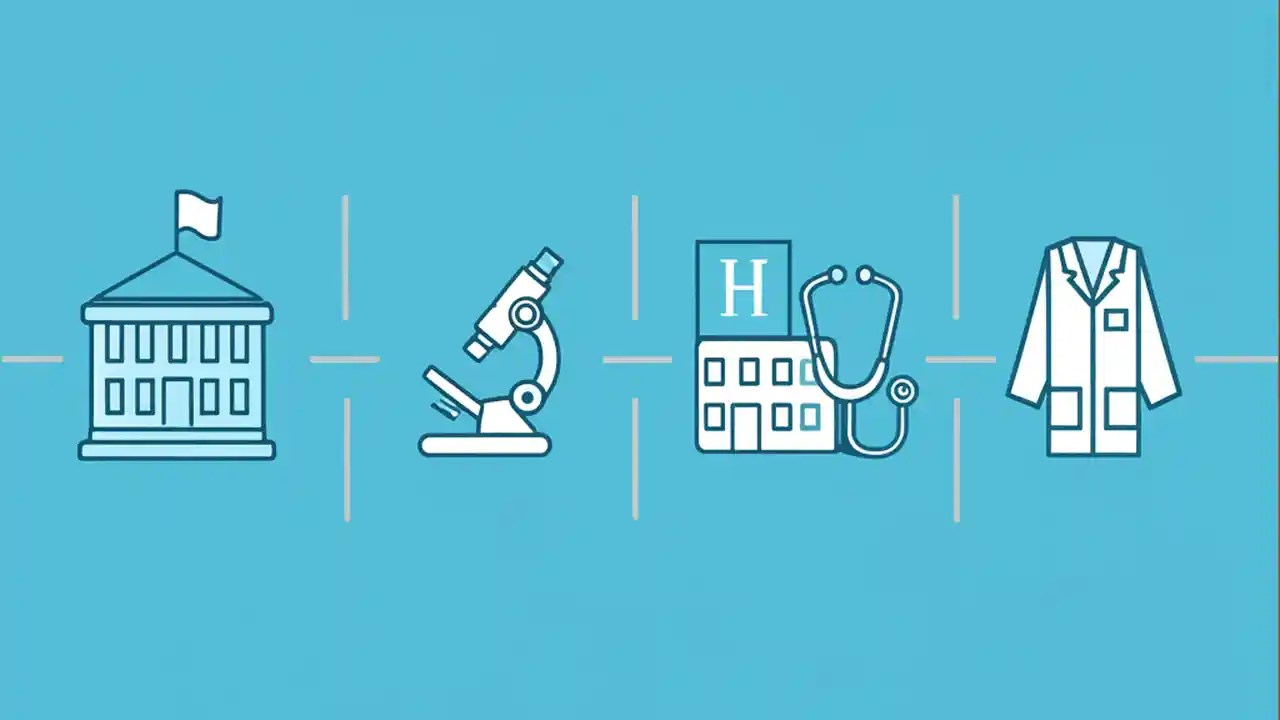 H