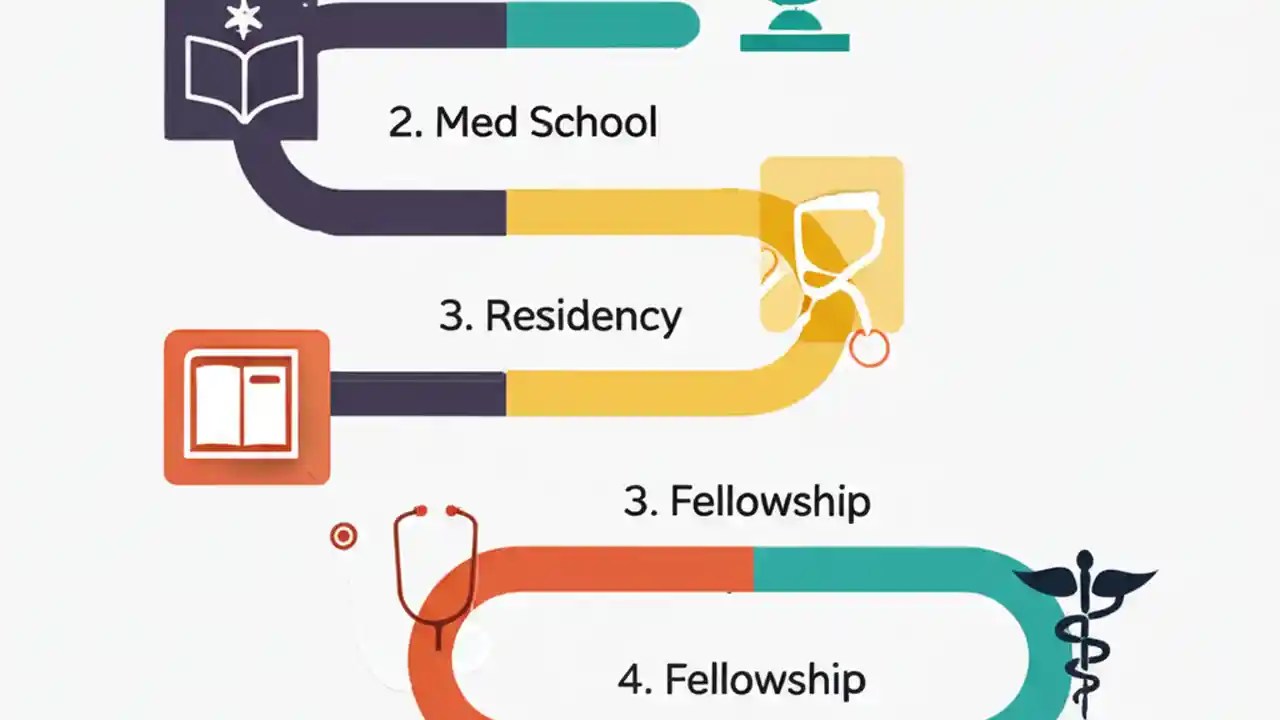 2. Med School

3. Residency

3. Fellowship

4. Fellowship