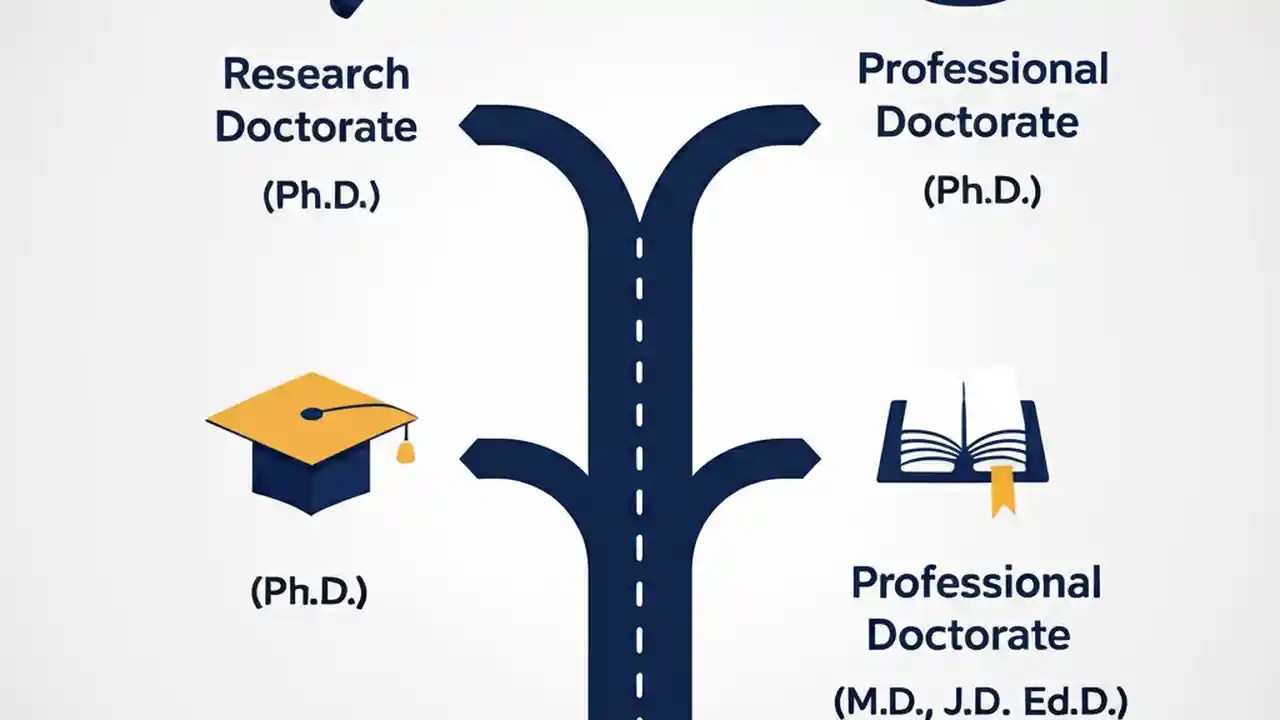 Research Doctorate

(Ph.D.)

Professional Doctorate

(Ph.D.)

(Ph.D.)

Professional Doctorate

(M.D., J.D. Ed.D.)