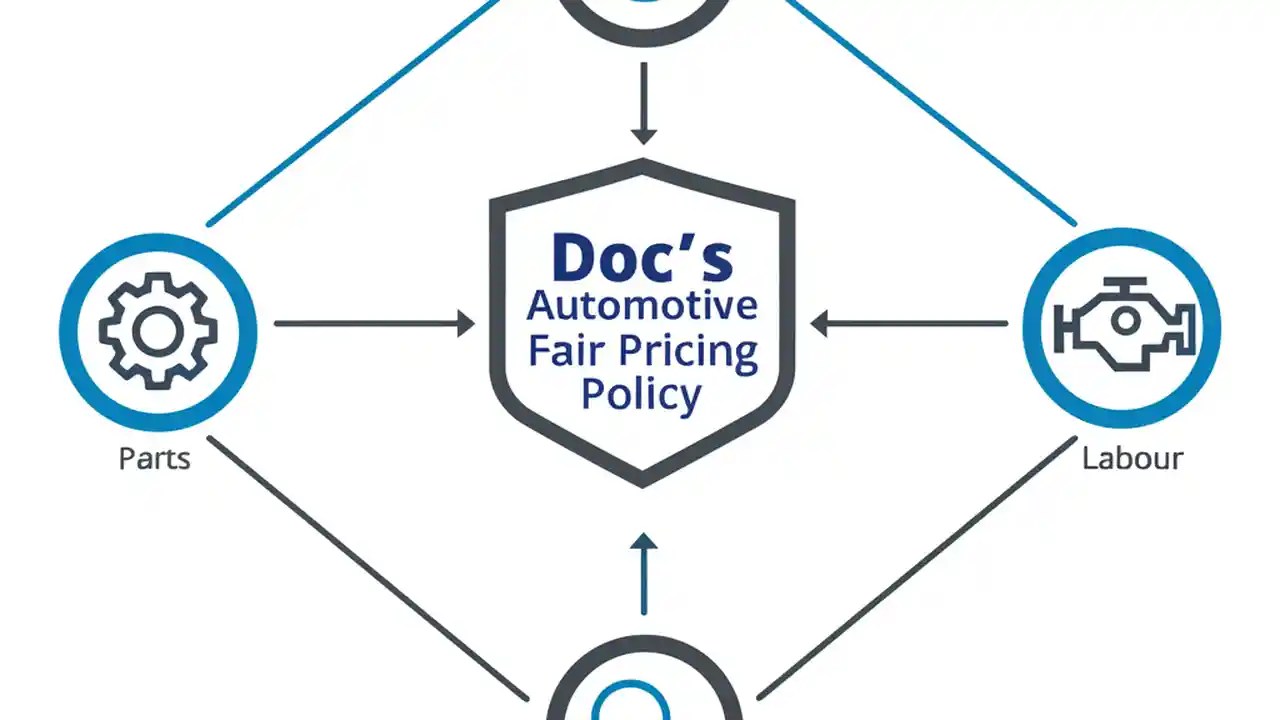 Doc's
Automotive
Fair Pricing
Policy

Parts

Labour