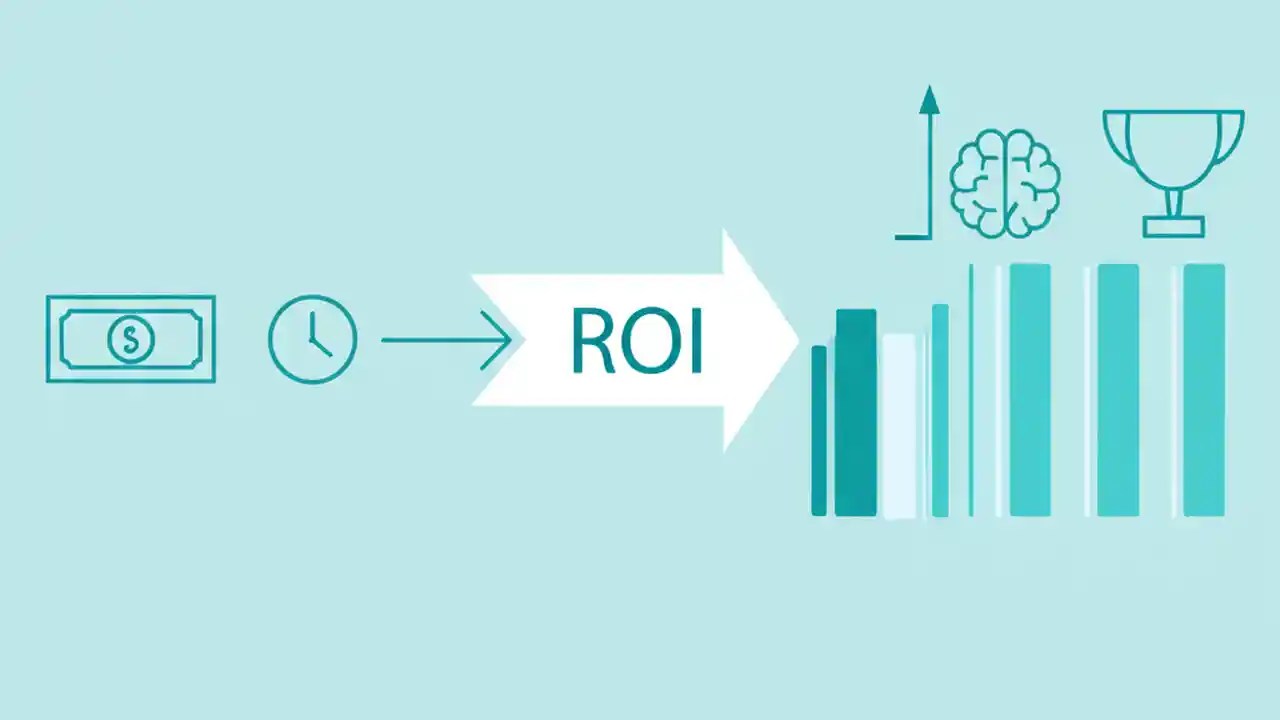 $

ROI