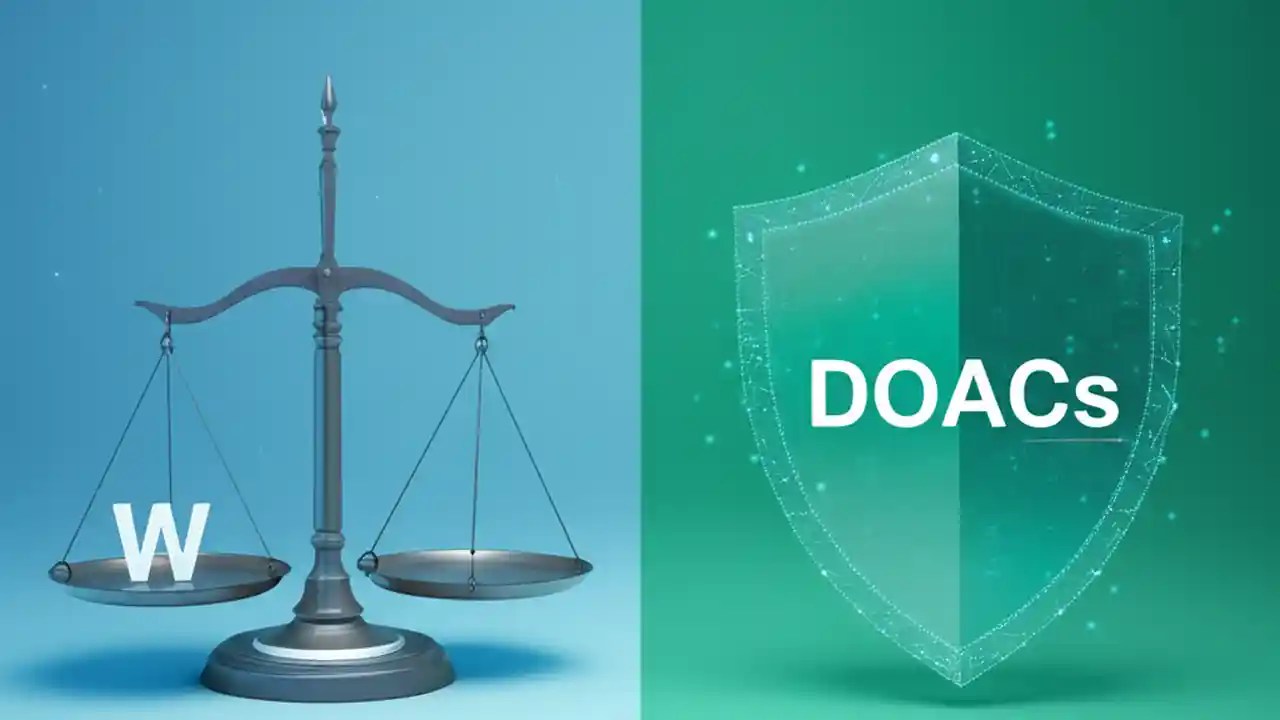 W

DOACs