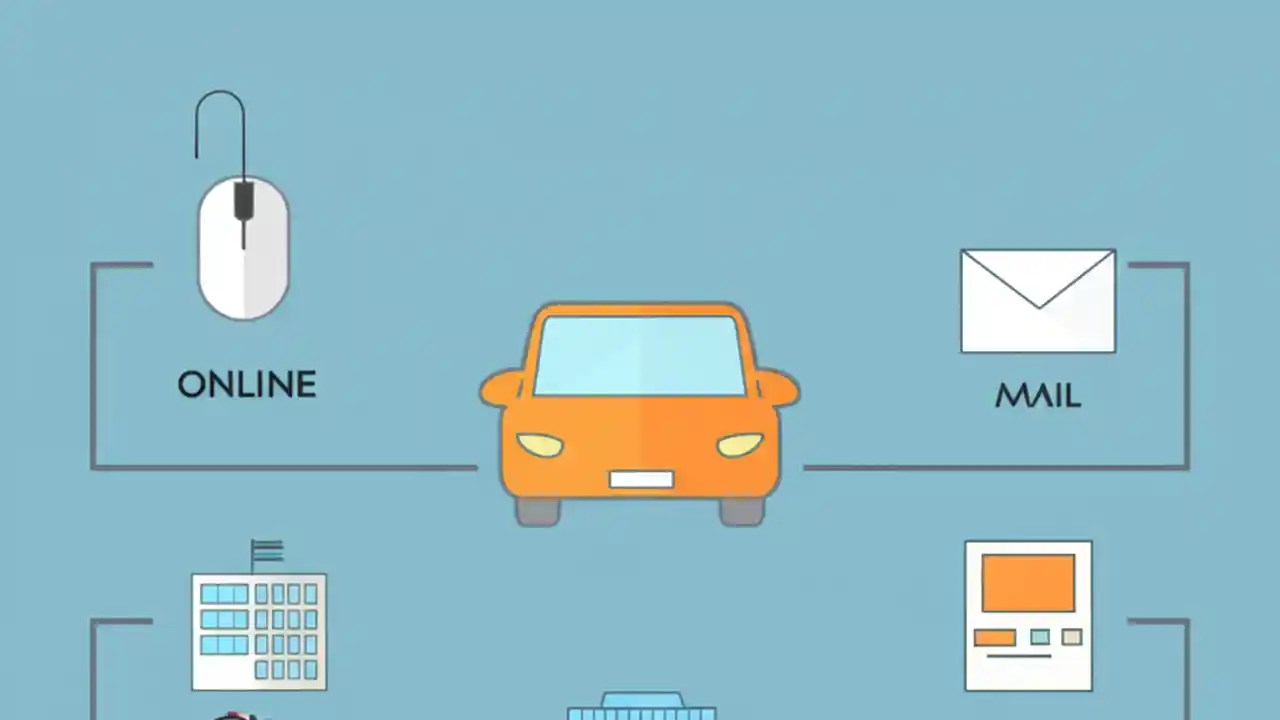 ONLINE

MAIL