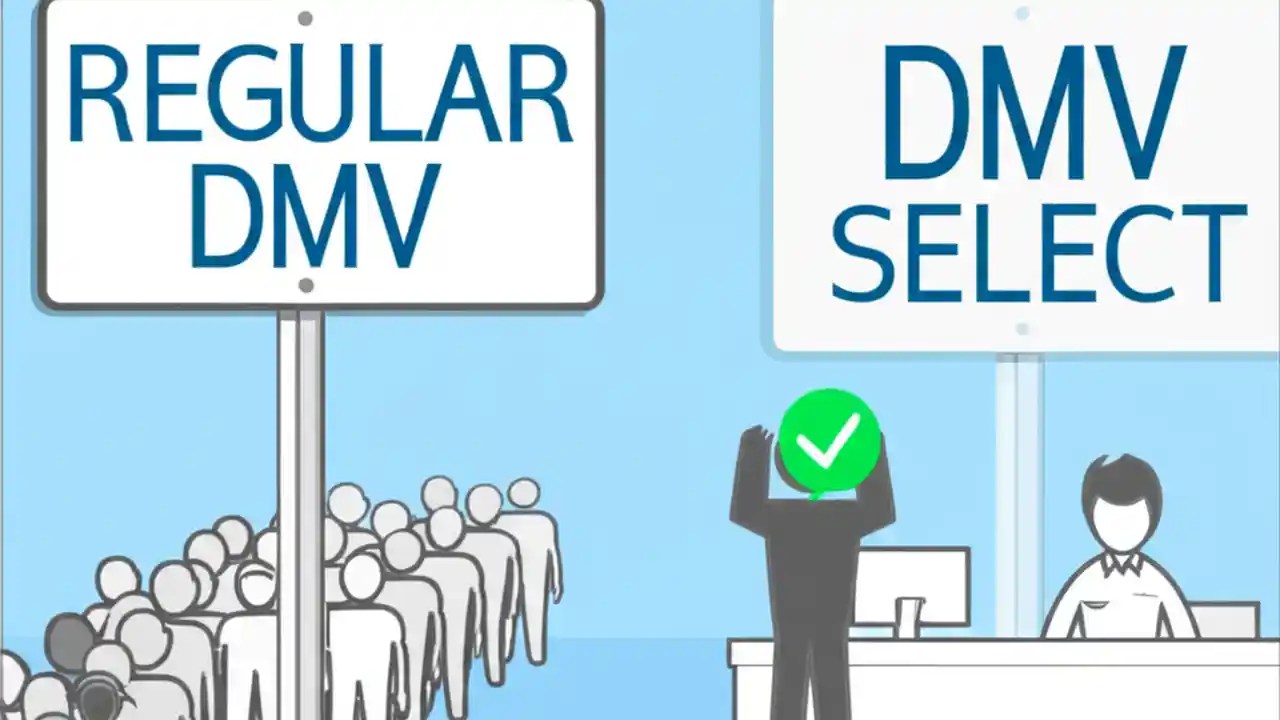 REGULAR DMV

DMV SELECT