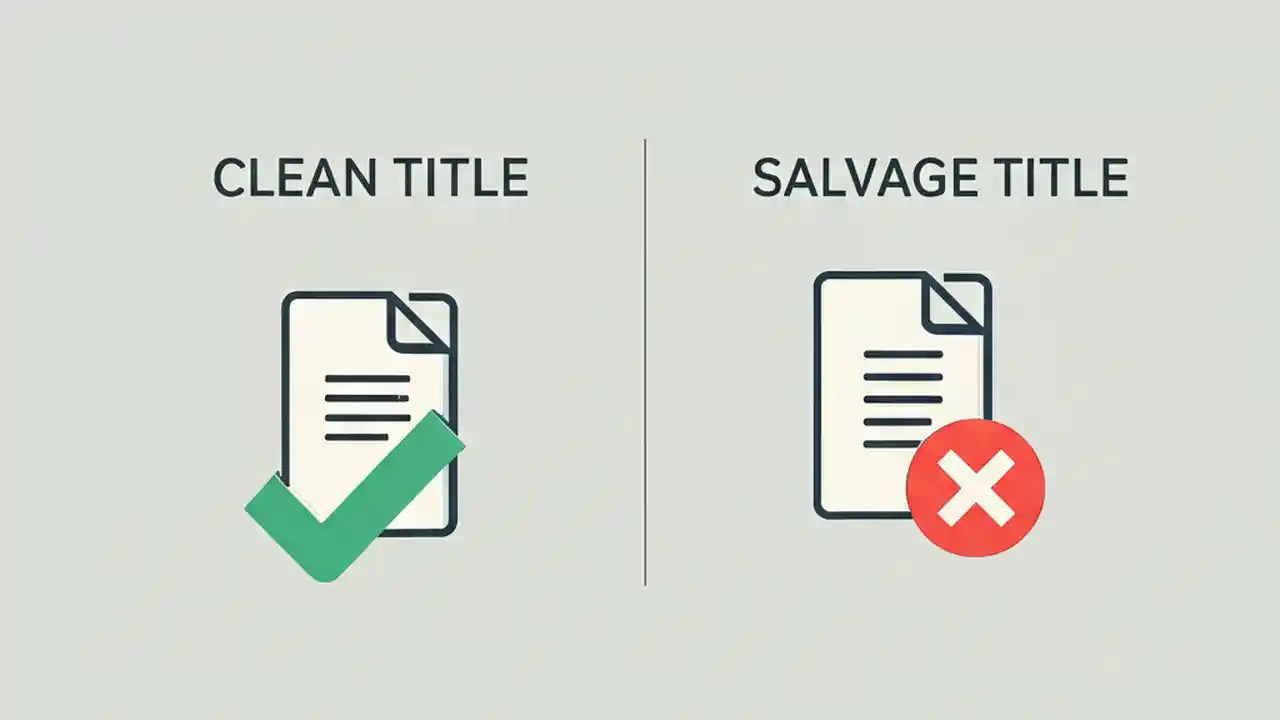 CLEAN TITLE

SALVAGE TITLE