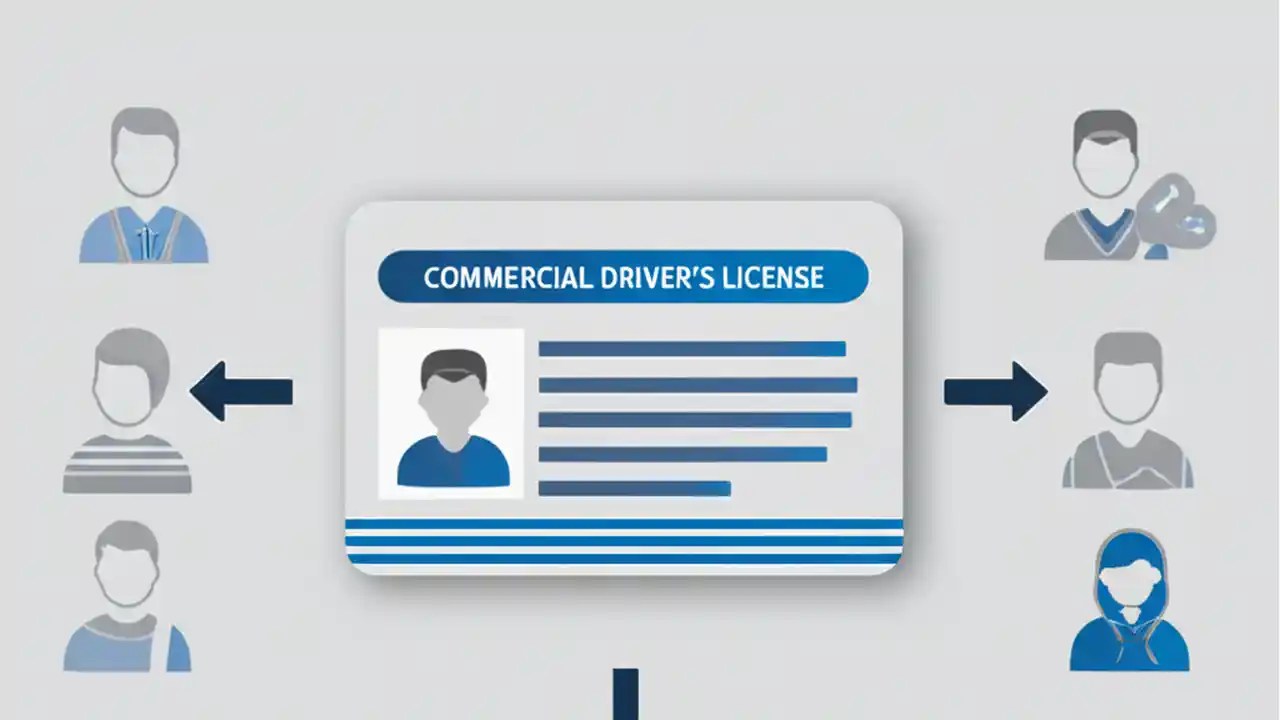 COMMERCIAL DRIVER'S LICENSE