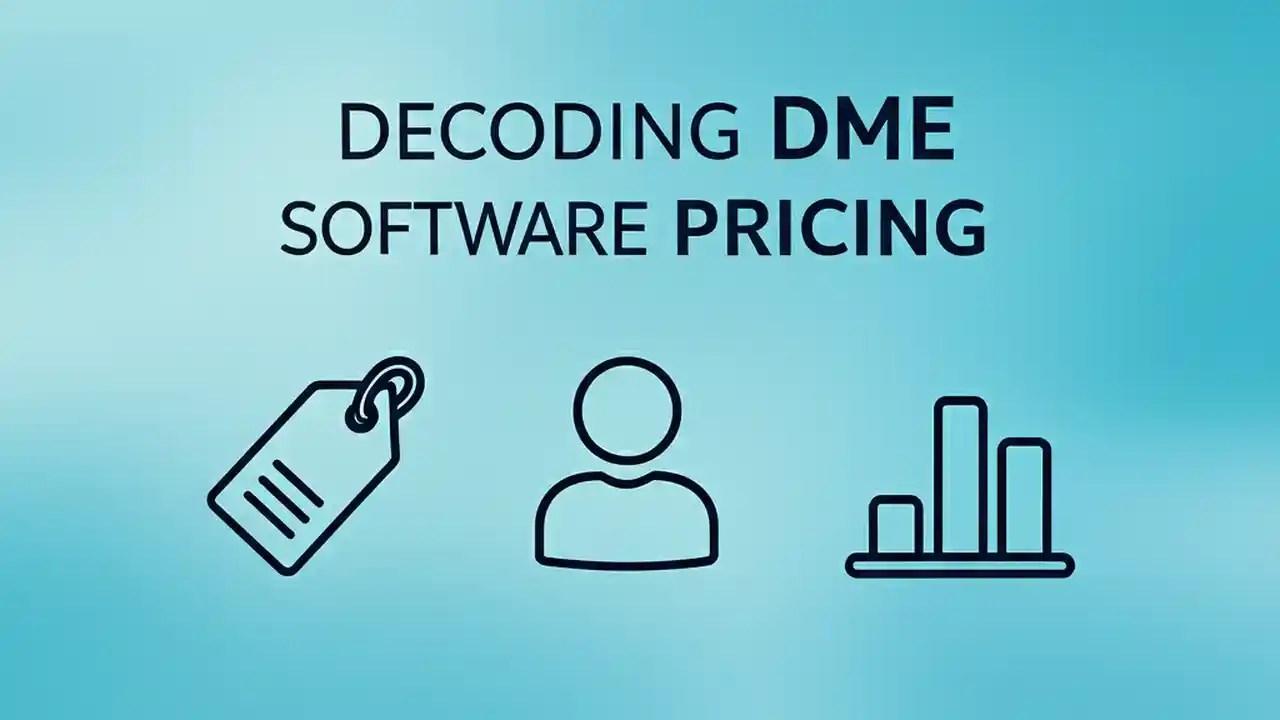 DECODING DME
SOFTWARE PRICING