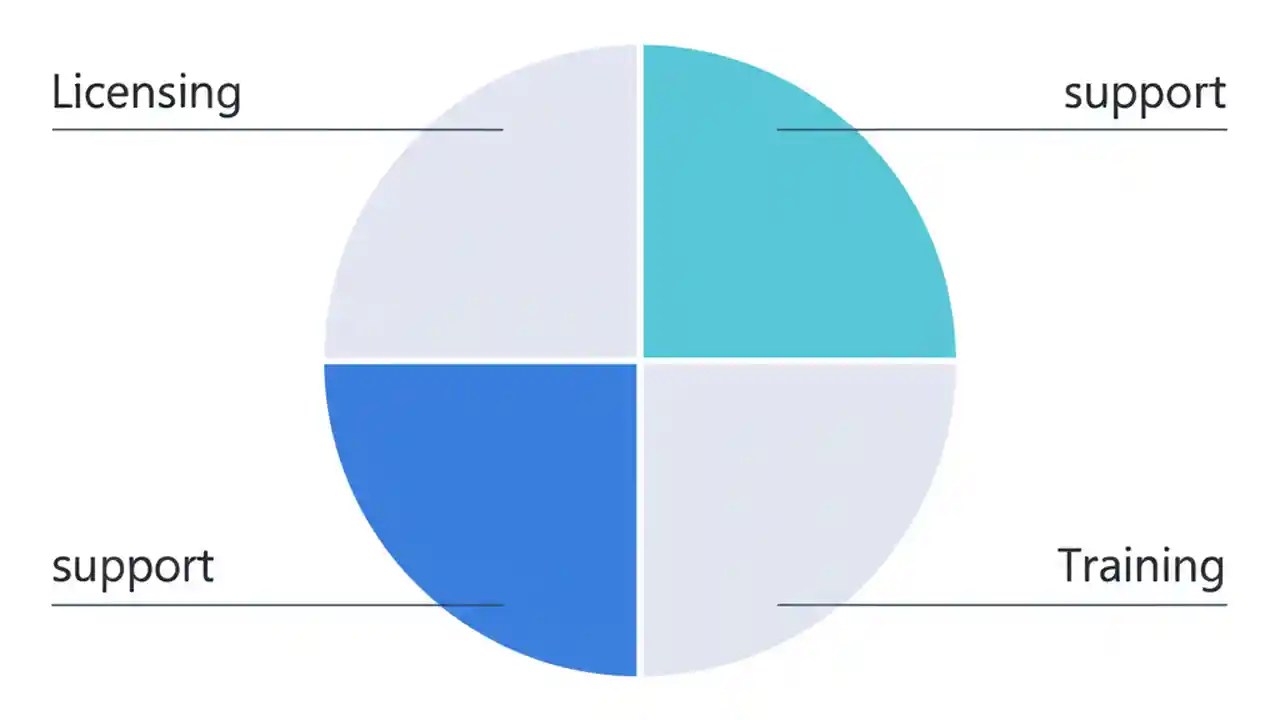 Licensing

support

support

Training