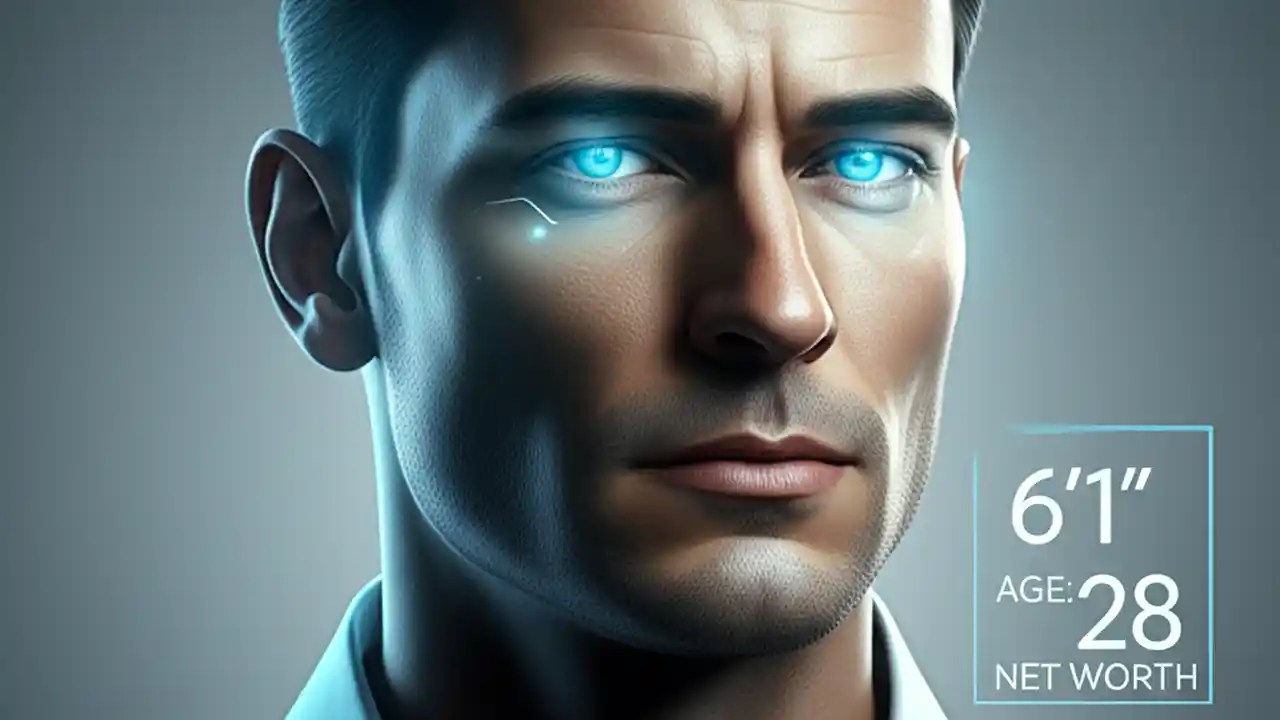 6'1"
AGE: 28
NET WORTH