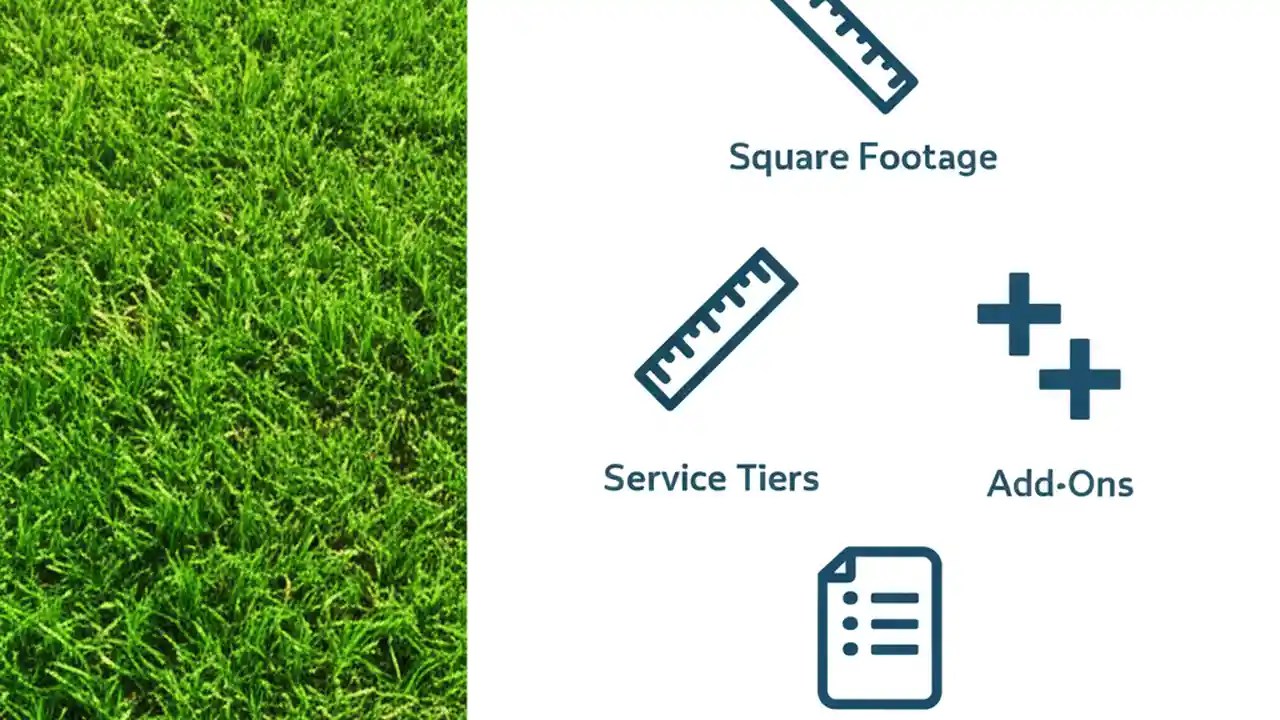 Square Footage

Service Tiers

Add-Ons